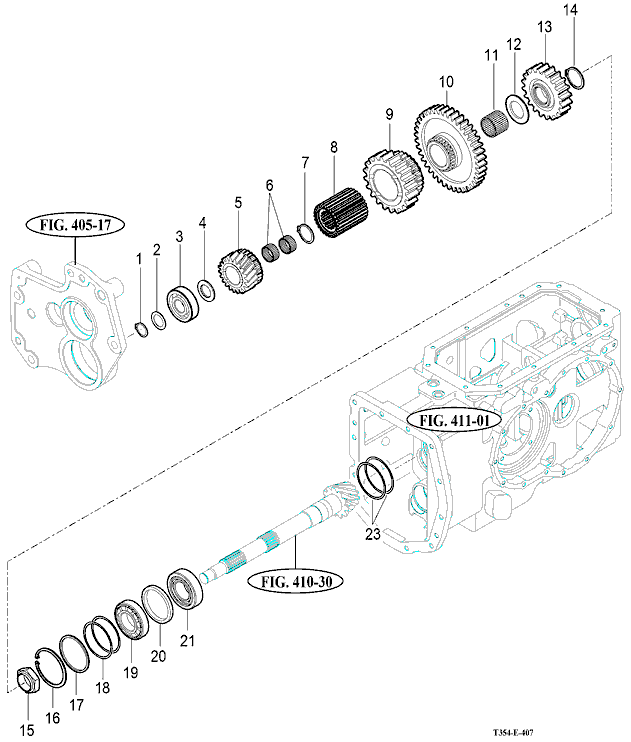 14
13
12
11
10
9
8
7
6
5
4
3
2
1
FIG. 405-17
FIG. 411-01
23
FIG. 410-30
21
20
19
18
17
16
15
T354-E-407