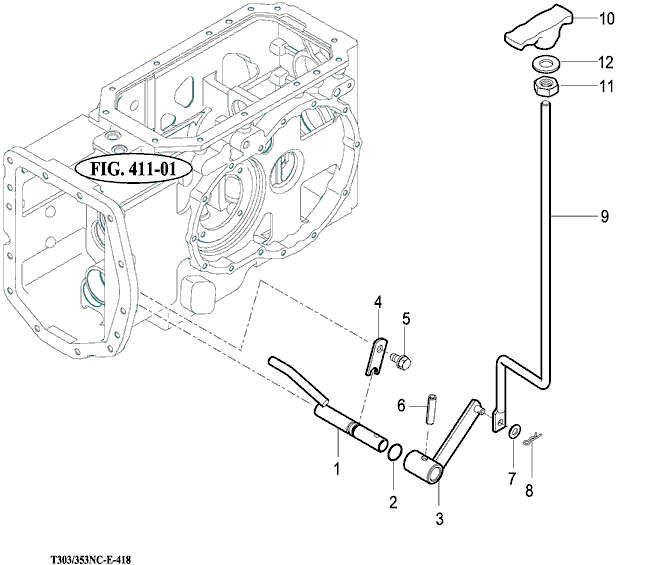 10
12
11
FIG. 411-01
9
4
5
6
1
2
3
7
8
T303/353NC-E-418