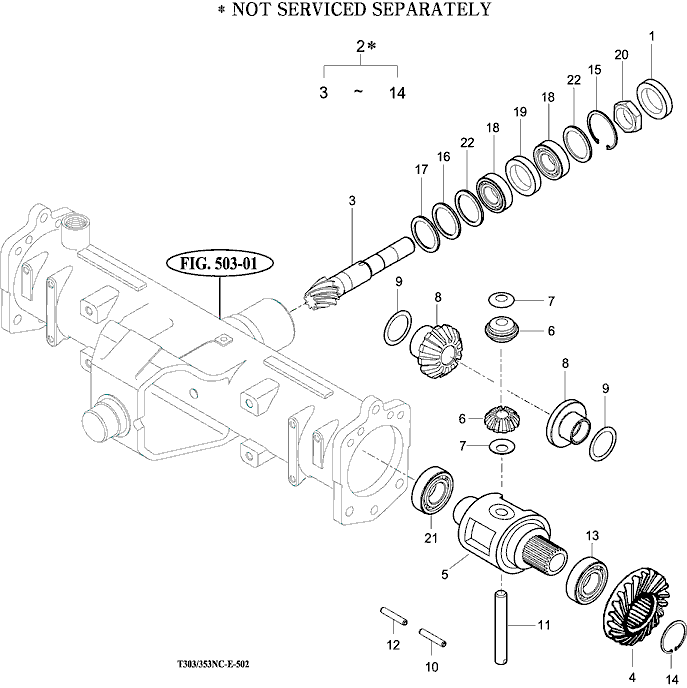 * NOT SERVICED SEPARATELY

2*
3 ~ 14

1
20
15
22
18
19
18
22
16
17
3

FIG. 503-01

9
8
7
6
8
9
6
7
21
5
13
11
12
10
4
14

T303/353NC-E-502