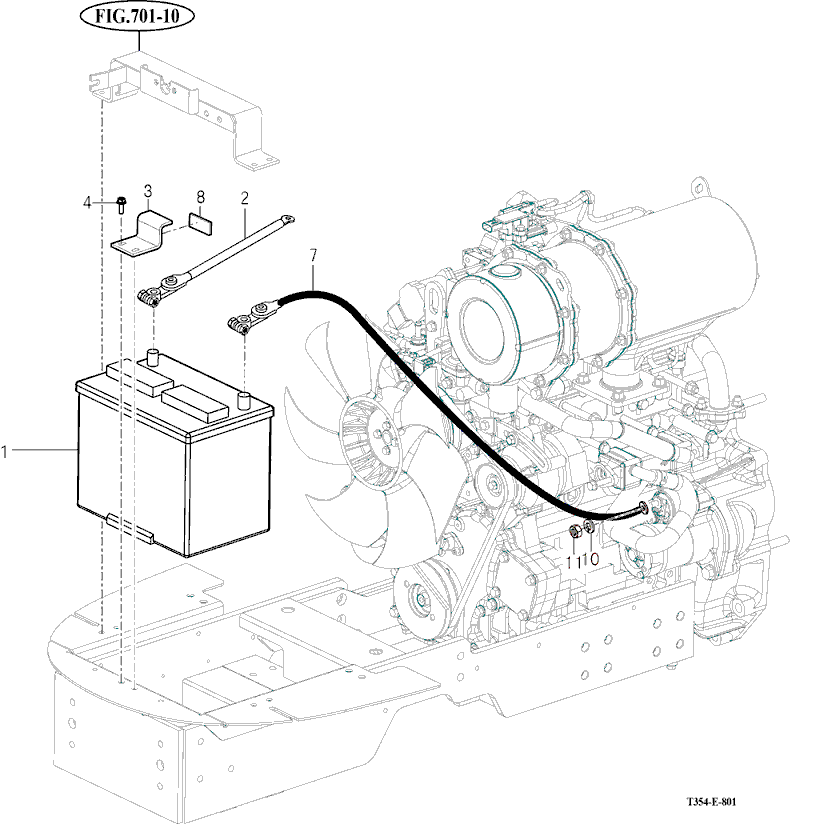 FIG.701-10

4
3
8
2
7
1
11
10

T354-E-801