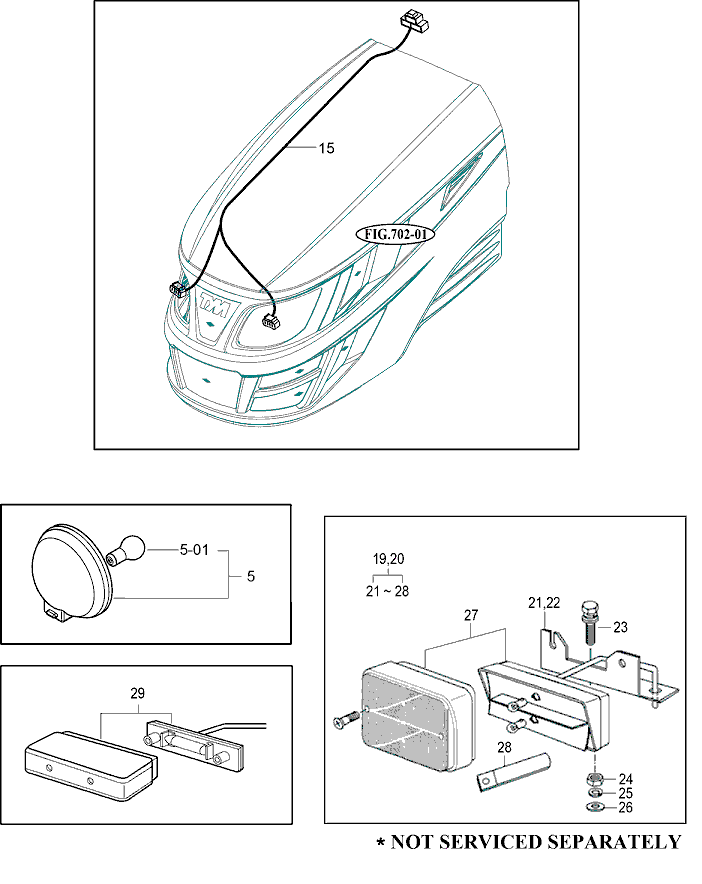 15

FIG.702-01

TYM

5-01

5

29

19,20

21 ~ 28

27

21,22

23

28

24

25

26

* NOT SERVICED SEPARATELY