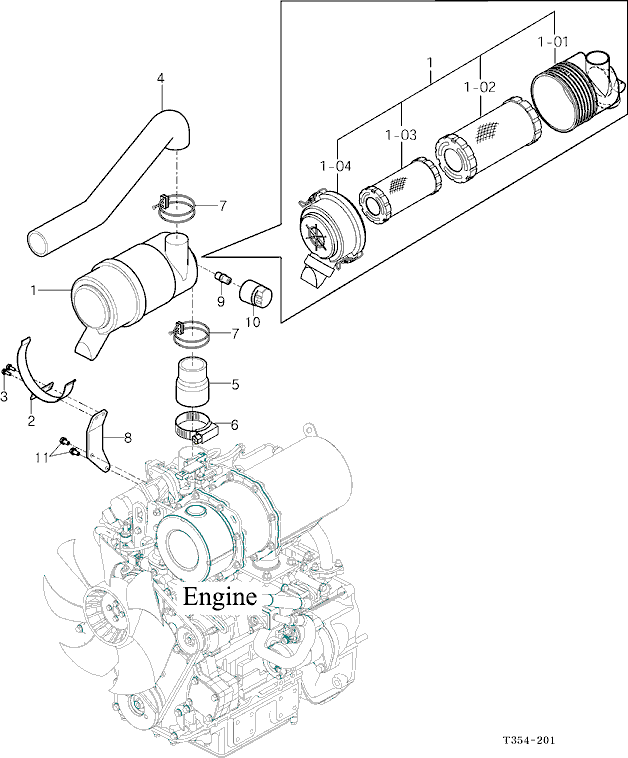 1
1-01
1-02
1-03
1-04
4
7
1
9
10
7
5
3
2
6
8
11
Engine
T354-201