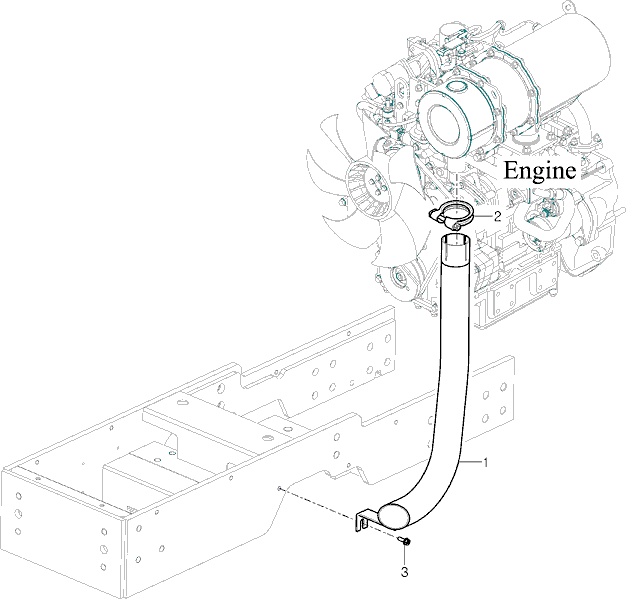 Engine
2
1
3