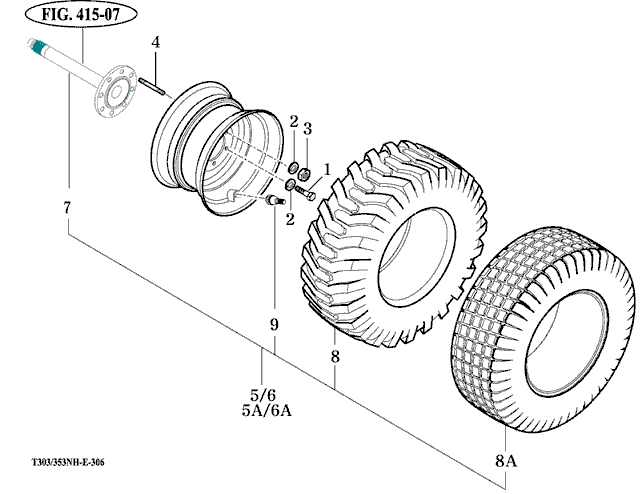 FIG. 415-07

4

2
3
1
2

7

9

8

5/6
5A/6A

8A

T303/353NH-E-306