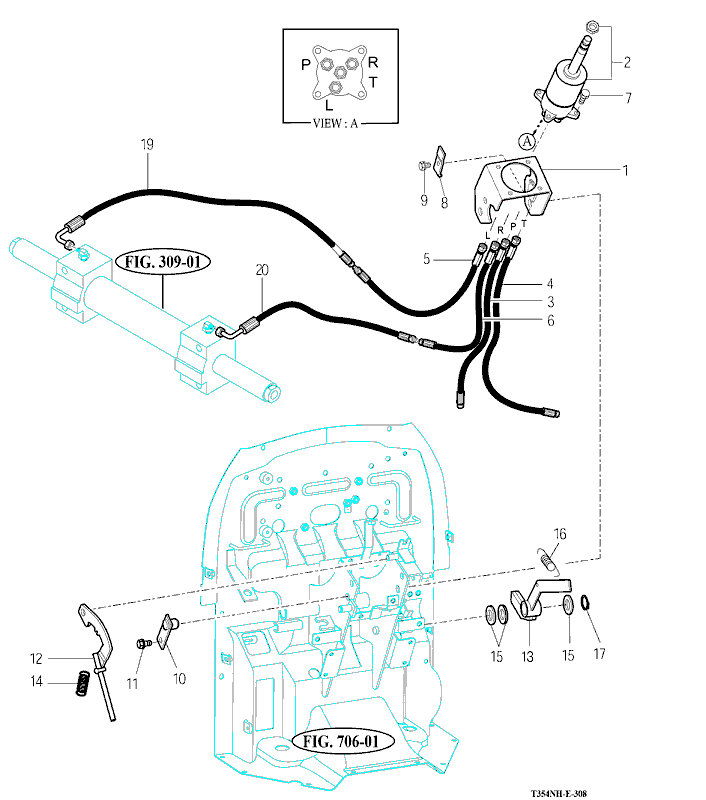 P
R
T
L
VIEW : A

2
7
A
1
9
8
L R P T
5
4
3
6
19
FIG. 309-01
20
16
12
14
11
10
15
13
15
17
FIG. 706-01
T354NH-E-308