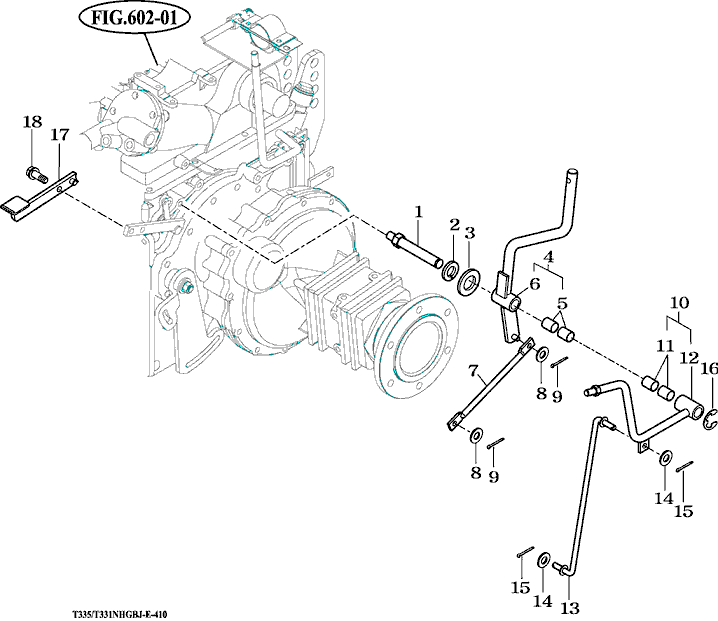 FIG.602-01

18
17
1
2
3
4
6
5
10
11
12
16
7
8
9
8
9
14
15
15
14
13

T335/T331NHGBJ-E-410