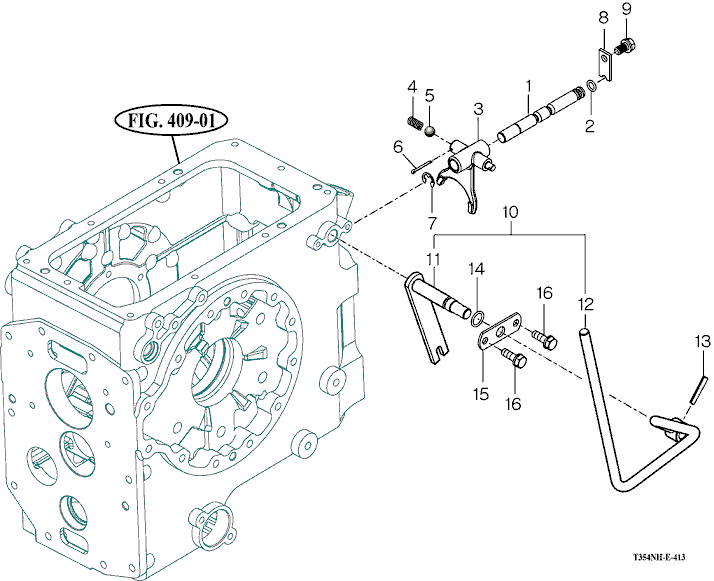 FIG. 409-01

8 9
4 5 1
3
2
6
7
10
11 14
16
12
13
15 16

T354NH-E-413