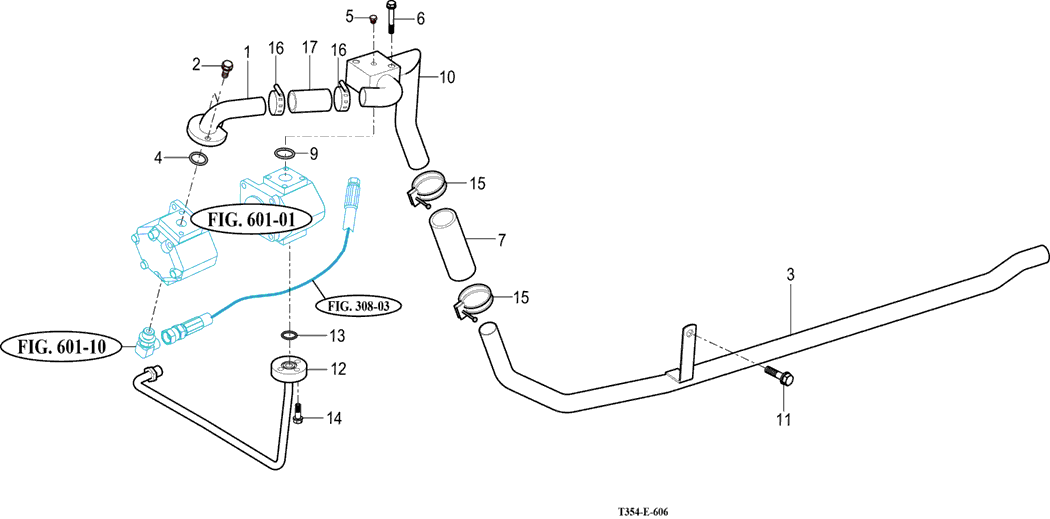 5
6
2
1
16
17
16
10
4
9
15
FIG. 601-01
7
3
FIG. 308-03
15
FIG. 601-10
13
12
14
11
T354-E-606