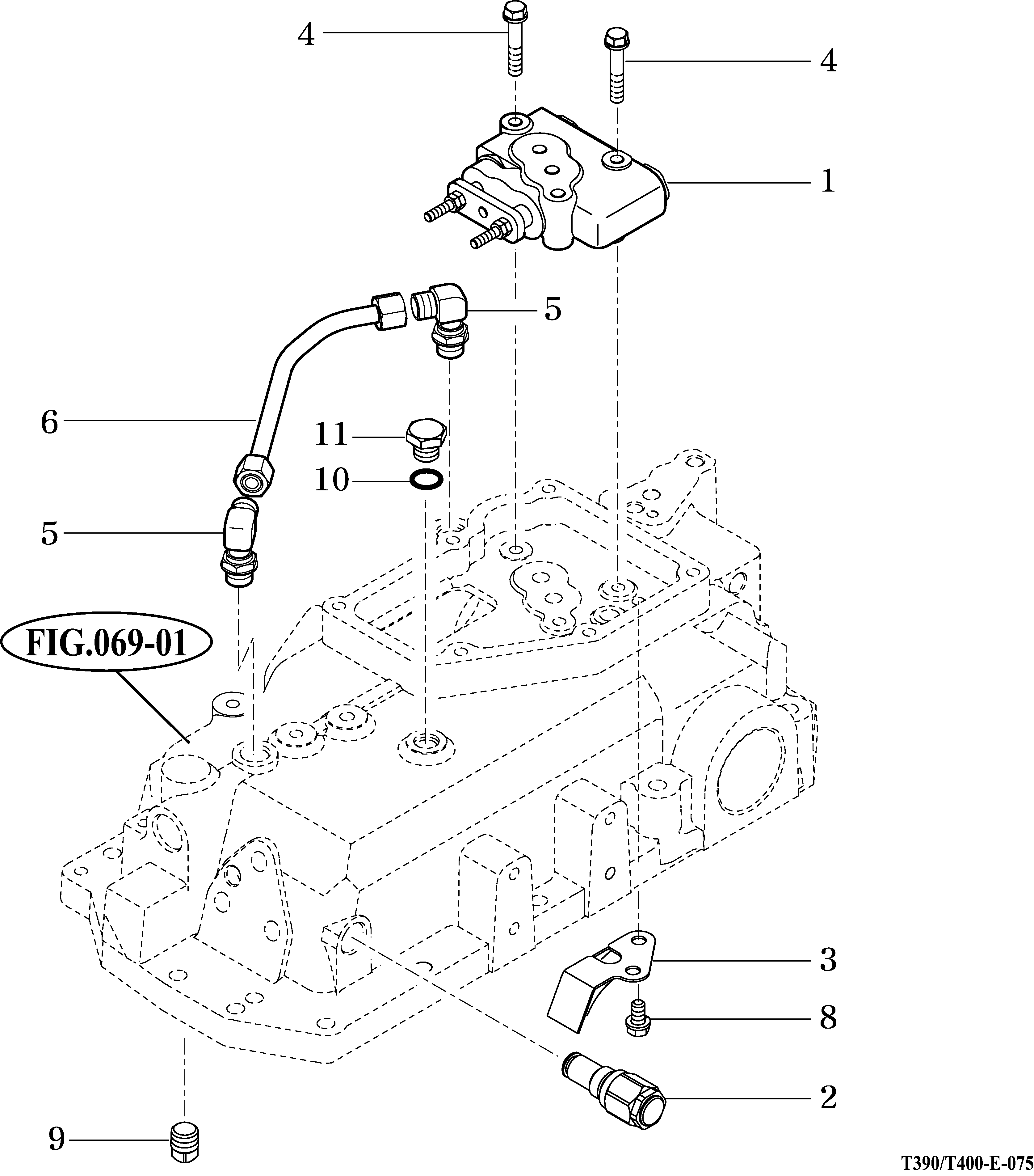 4
4
1
5
6
11
10
5
FIG.069-01
3
8
2
9
T390/T400-E-075