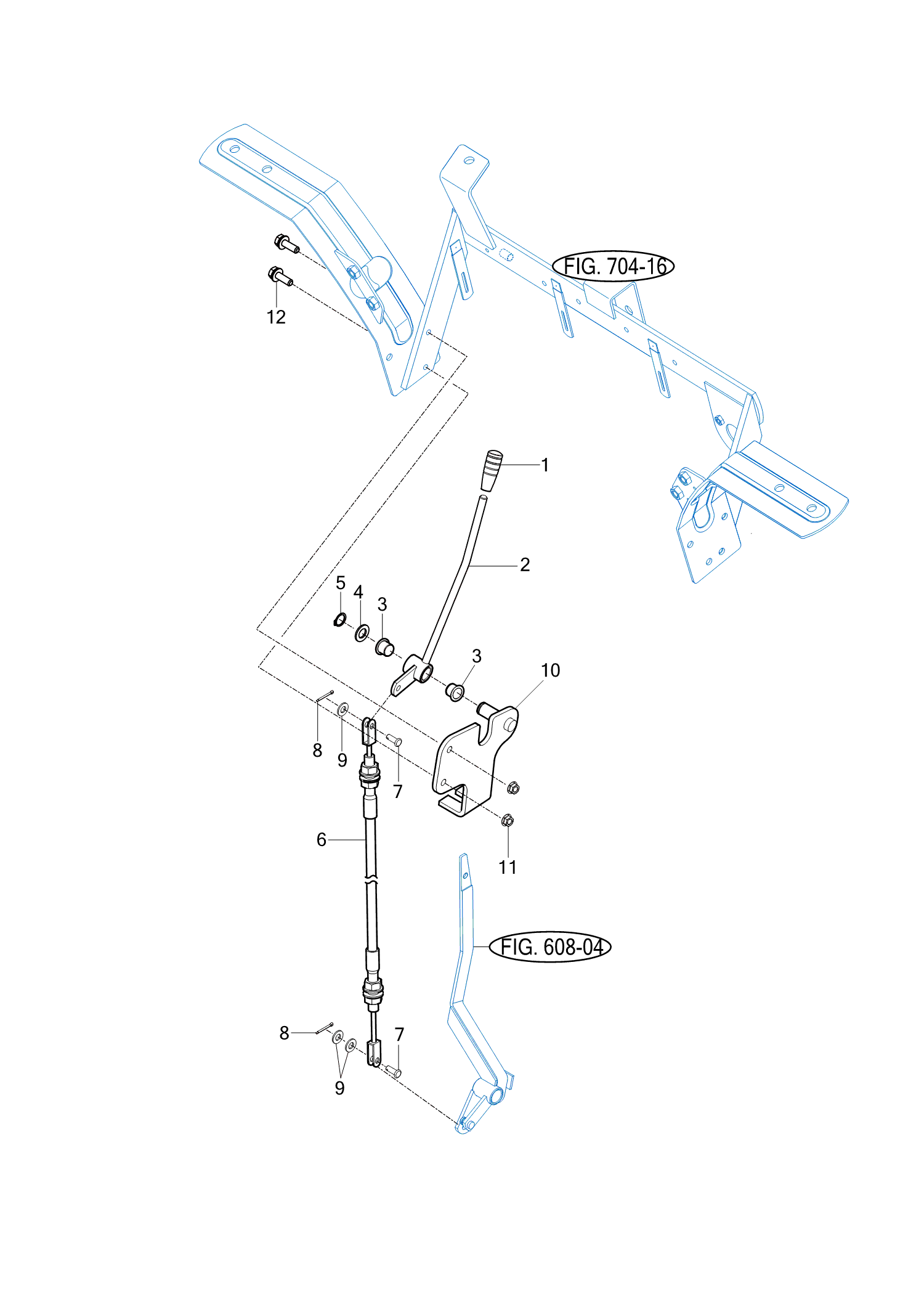 FIG. 704-16

12

1

2

5
4
3

3

10

8
9

7

6

11

FIG. 608-04

8

7

9