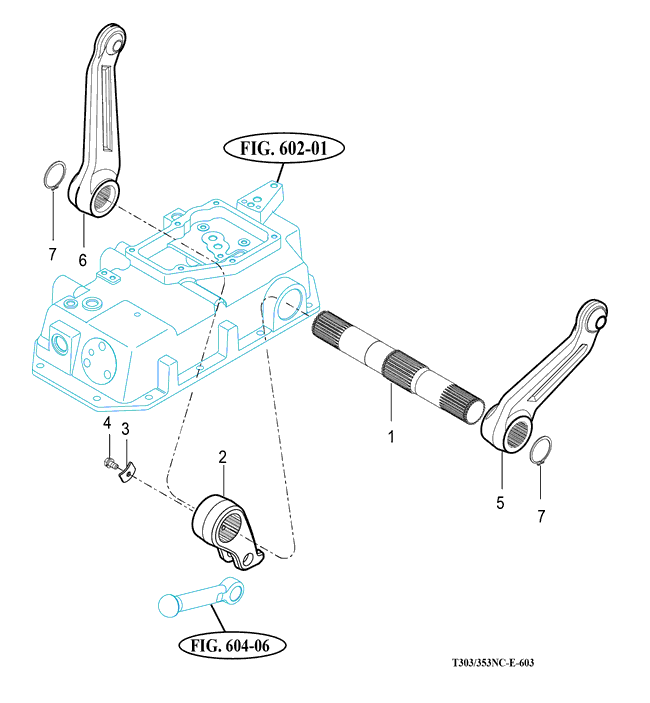 FIG. 602-01

7

6

4

3

2

1

5

7

FIG. 604-06

T303/353NC-E-603