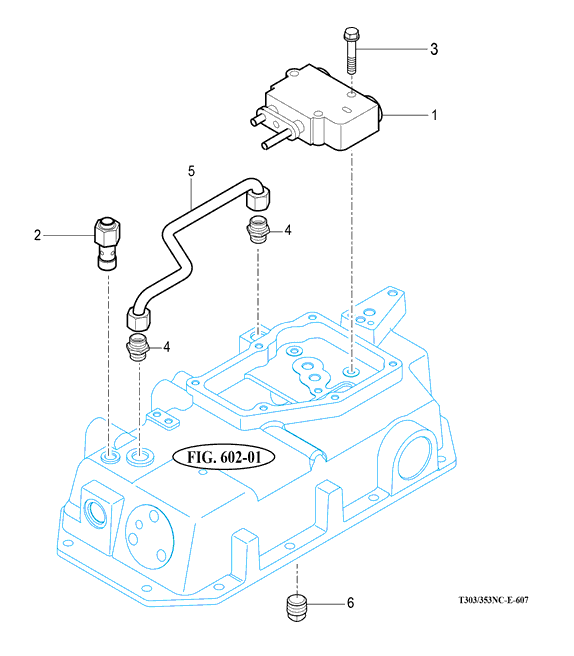 3

1

5

2

4

4

FIG. 602-01

6

T303/353NC-E-607