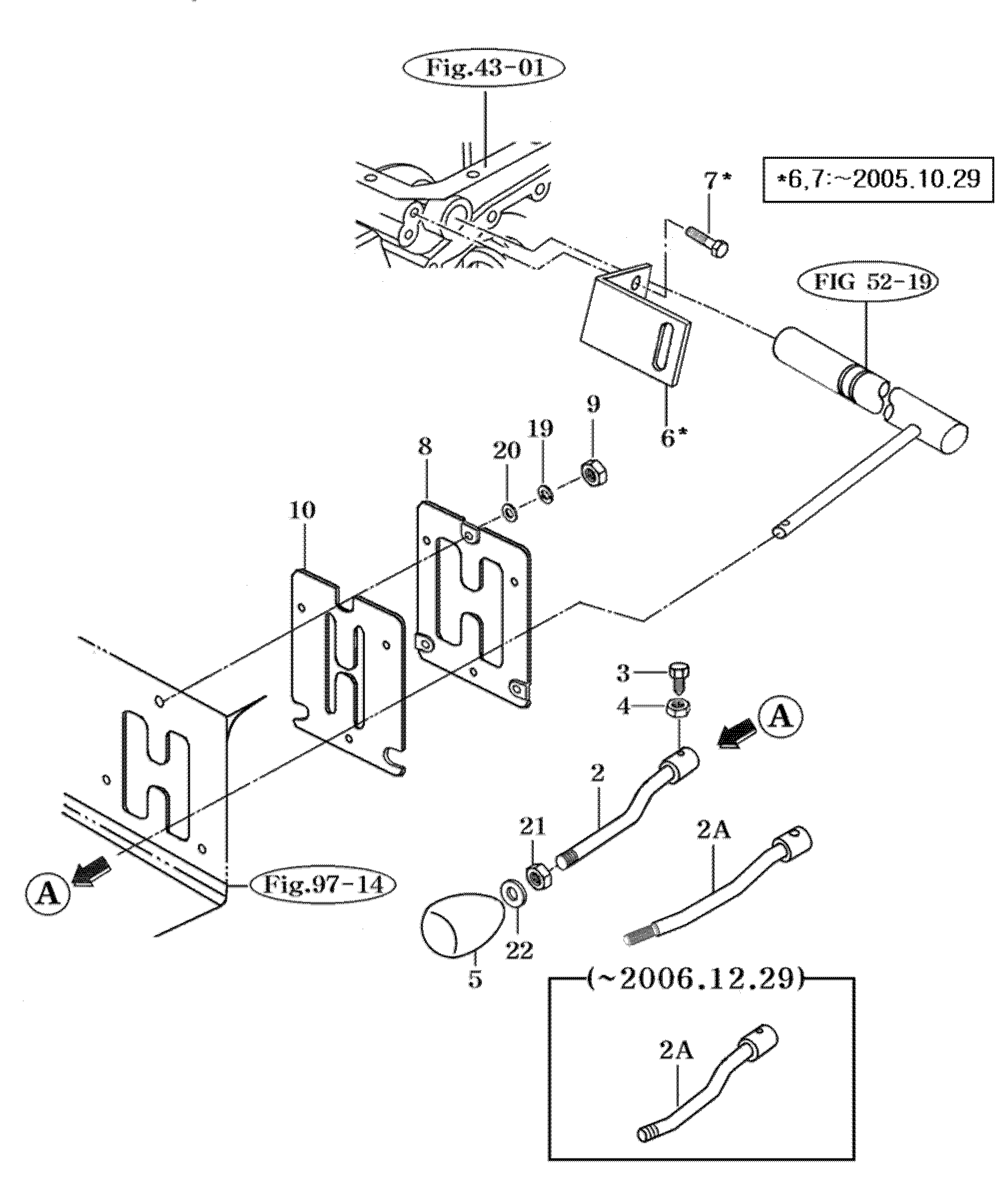 Fig.43-01

7*

*6,7:~2005.10.29

FIG 52-19

6*

9

19

20

8

10

3

4

A

2

21

2A

A

Fig.97-14

22

5

(~2006.12.29)

2A