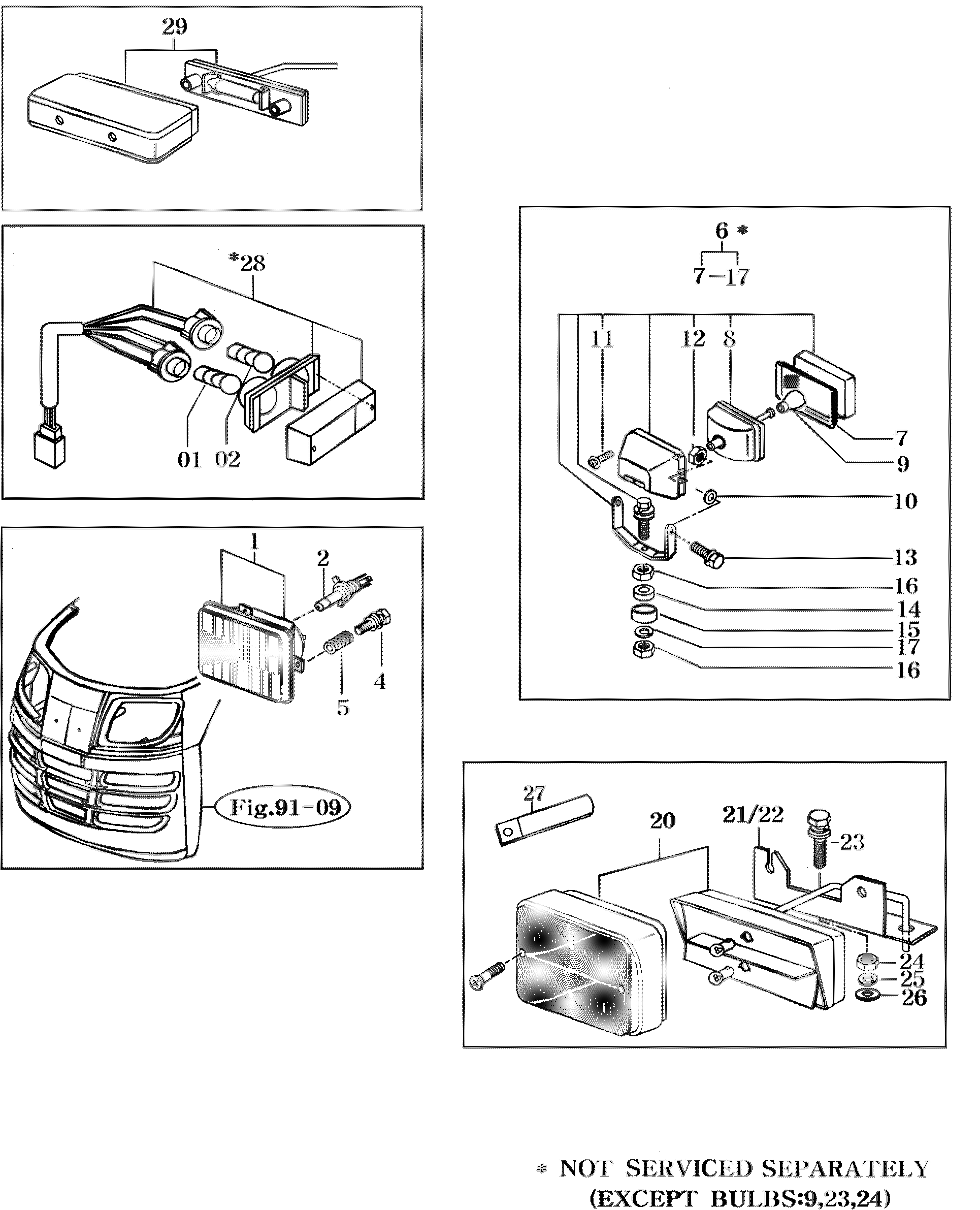 29

*28

01 02

1

2

4

5

Fig.91-09

6 *

7—17

11 12 8

7

9

10

13

16

14

15

17

16

27

20

21/22

23

24

25

26

* NOT SERVICED SEPARATELY
(EXCEPT BULBS:9,23,24)