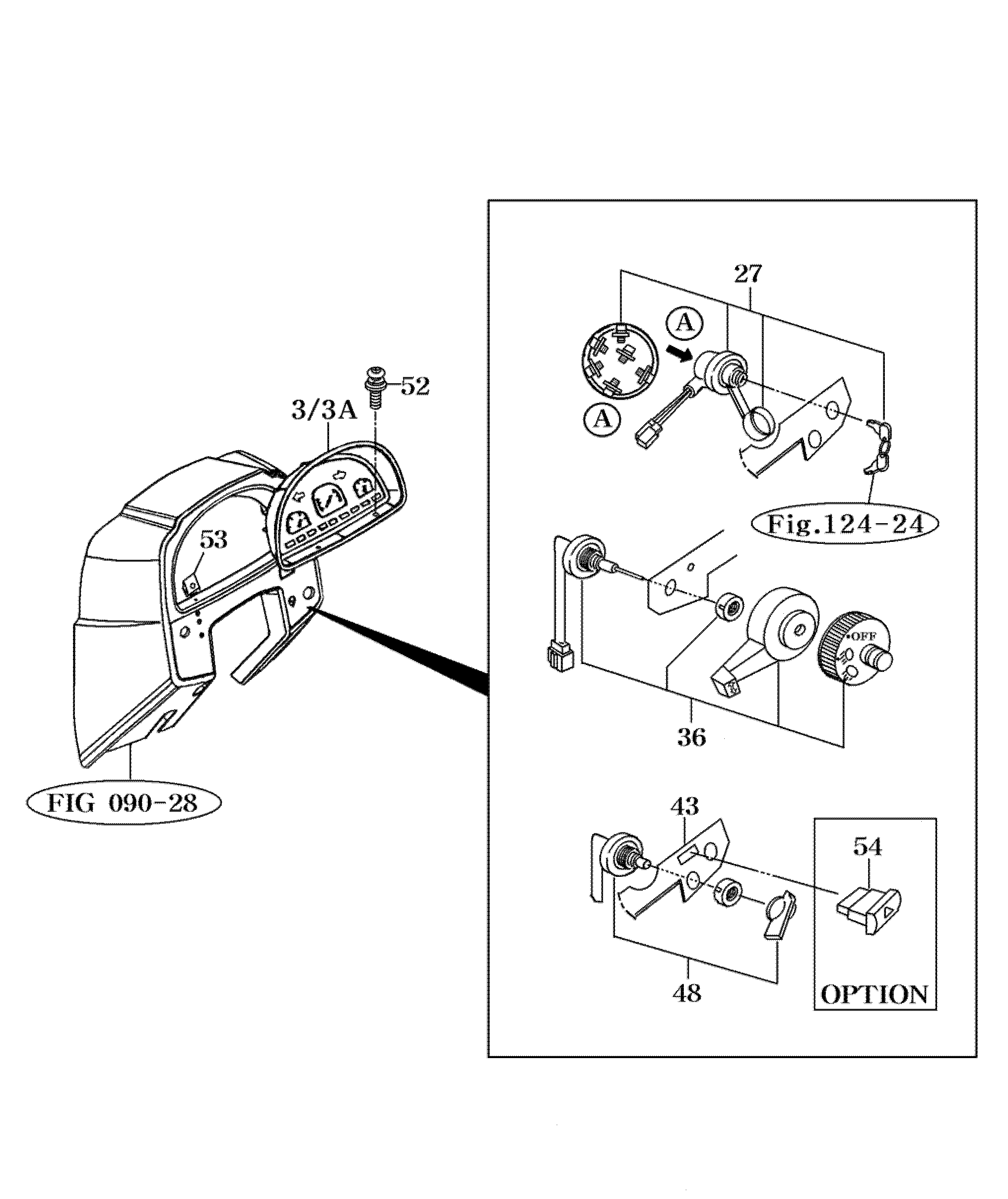 52
3/3A
53
FIG 090-28
27
A
A
Fig.124-24
OFF
36
43
54
48
OPTION