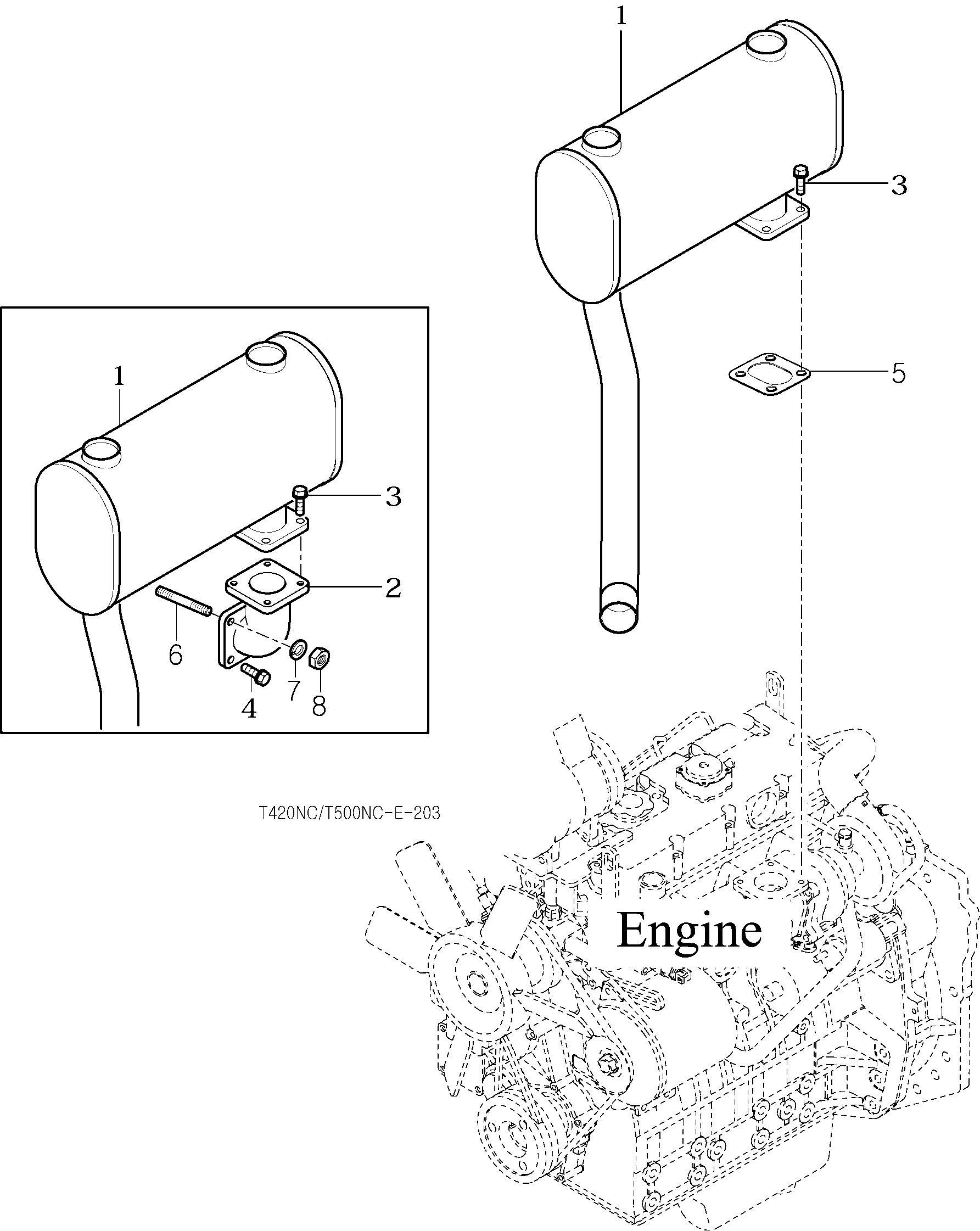 1

3

5

1

3

2

6

7

8

4

T420NC/T500NC-E-203

Engine