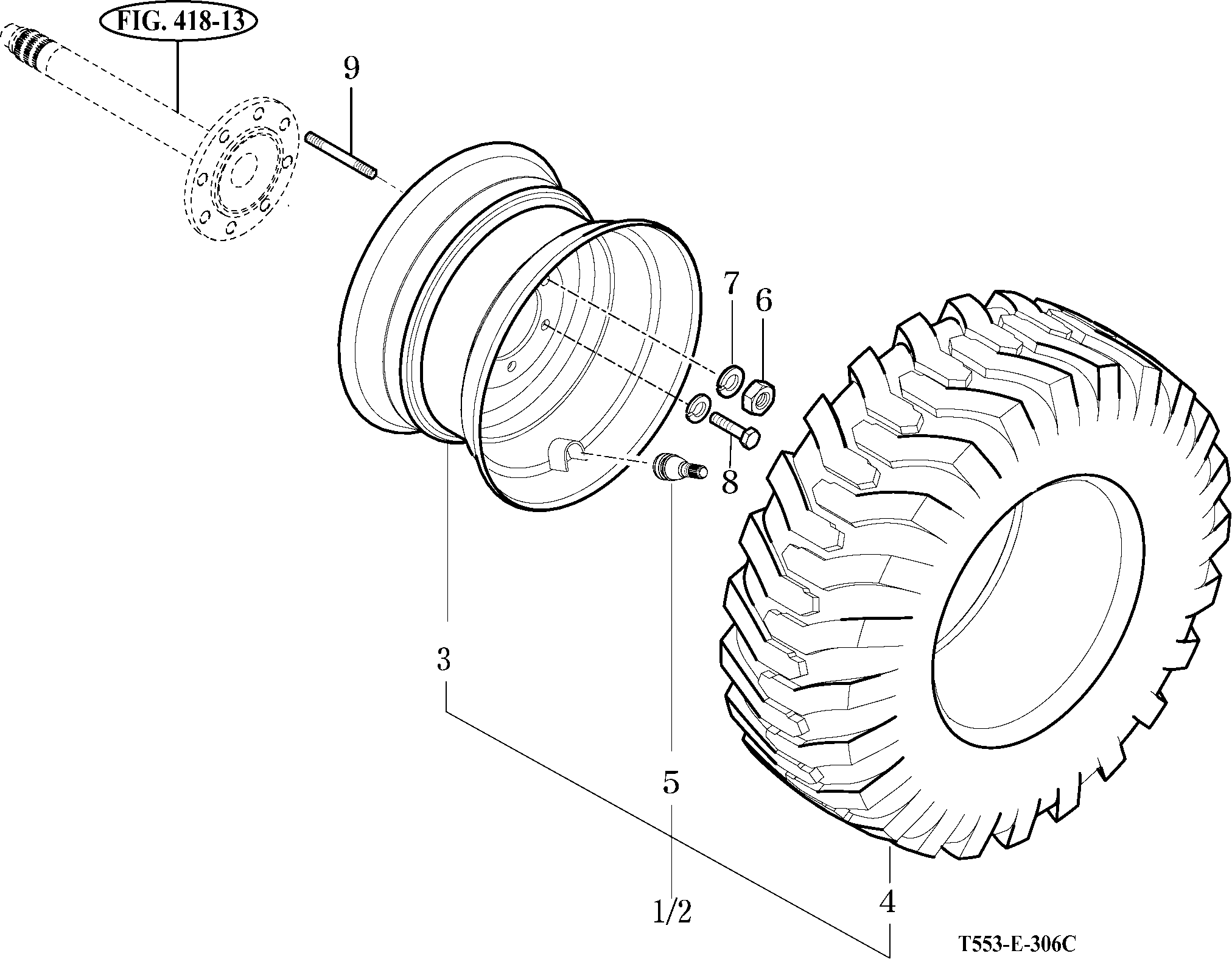 FIG. 418-13

9

7

6

8

3

5

1/2

4

T553-E-306C