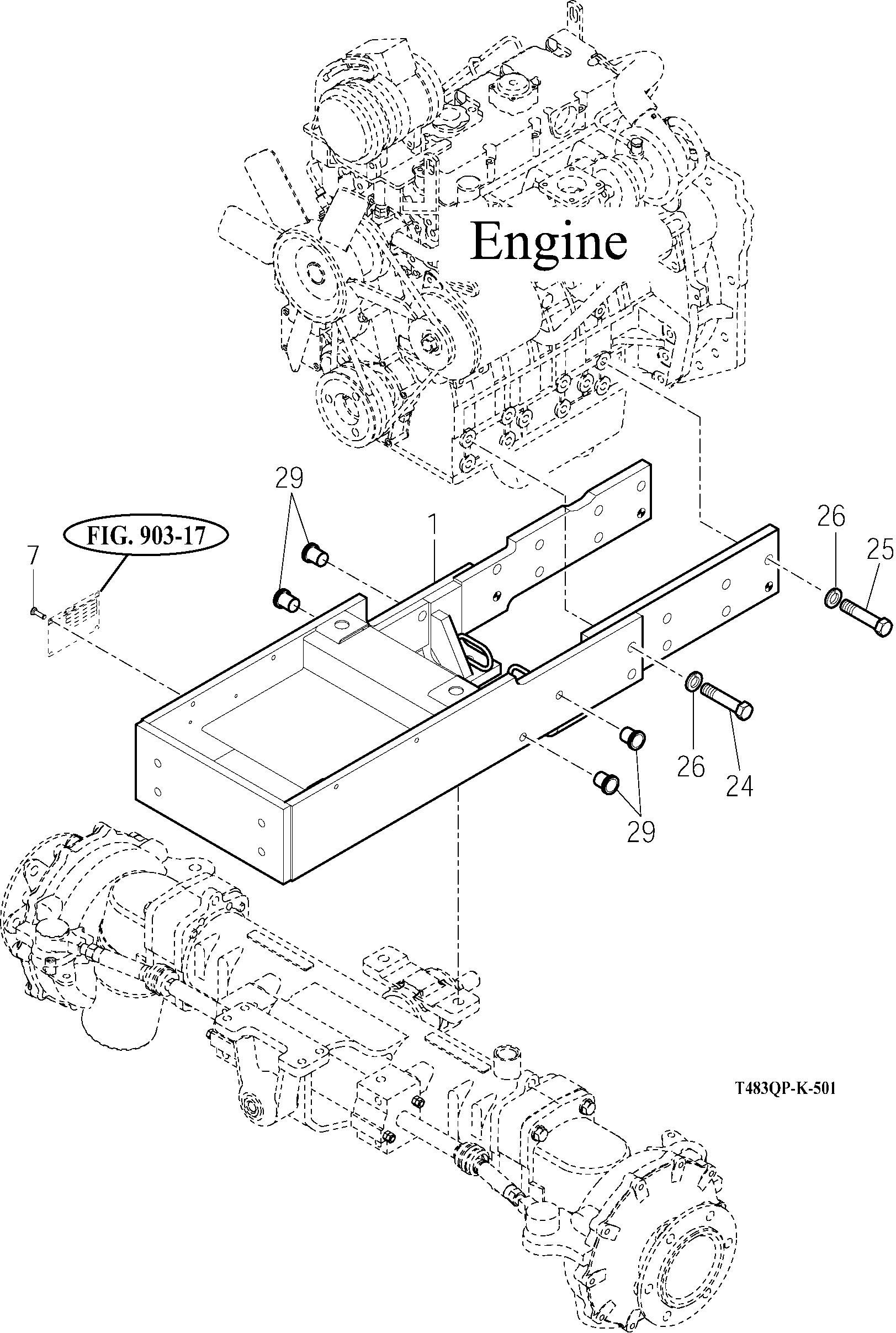 Engine

29

FIG. 903-17

7

1

26

25

26

24

29

T483QP-K-501