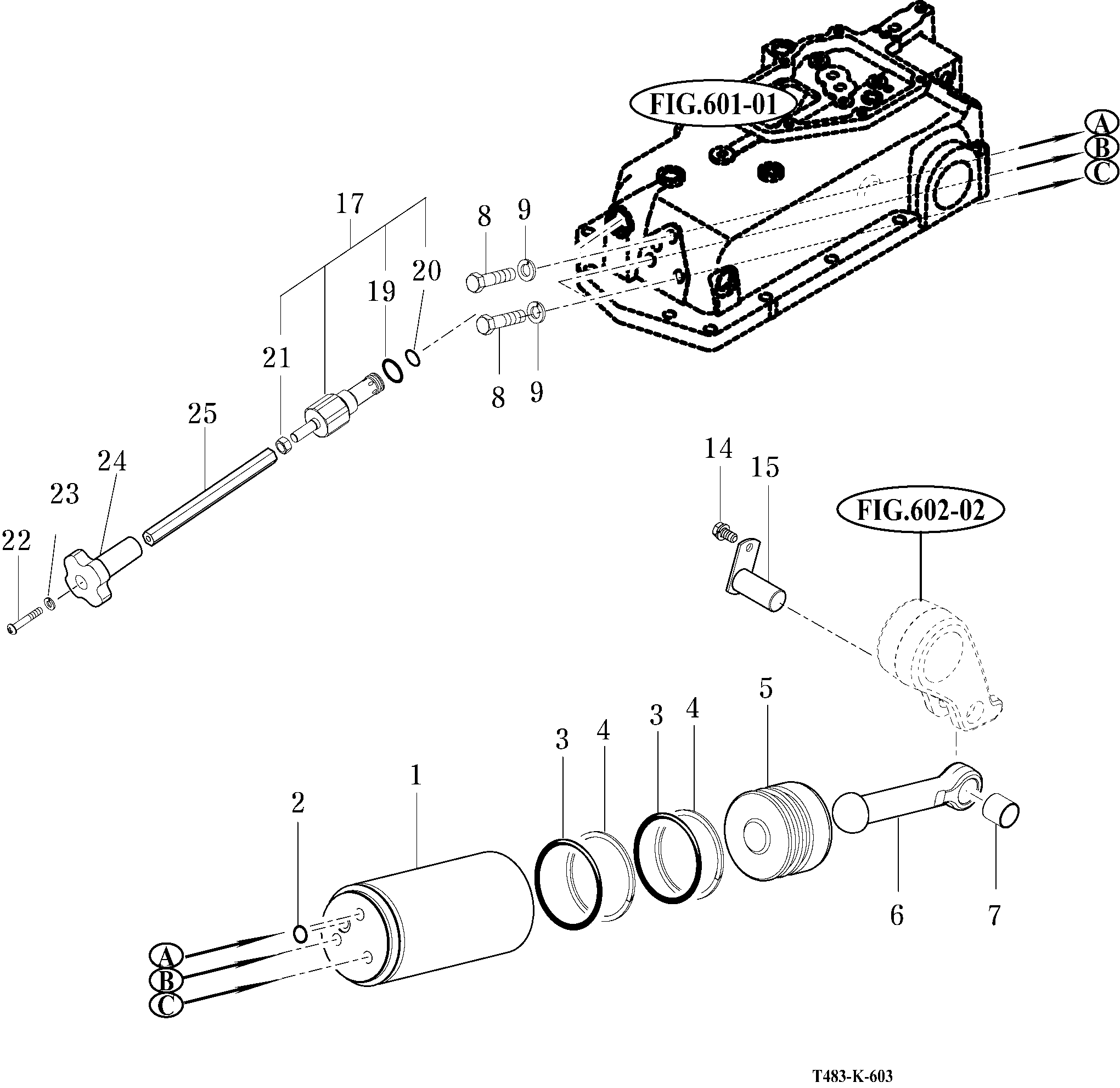 FIG.601-01

A
B
C

17
8
9
20
19
21
8
9
25
24
23
22

14
15
FIG.602-02

5
3
4
3
4
1
2
6
7

A
B
C

T483-K-603