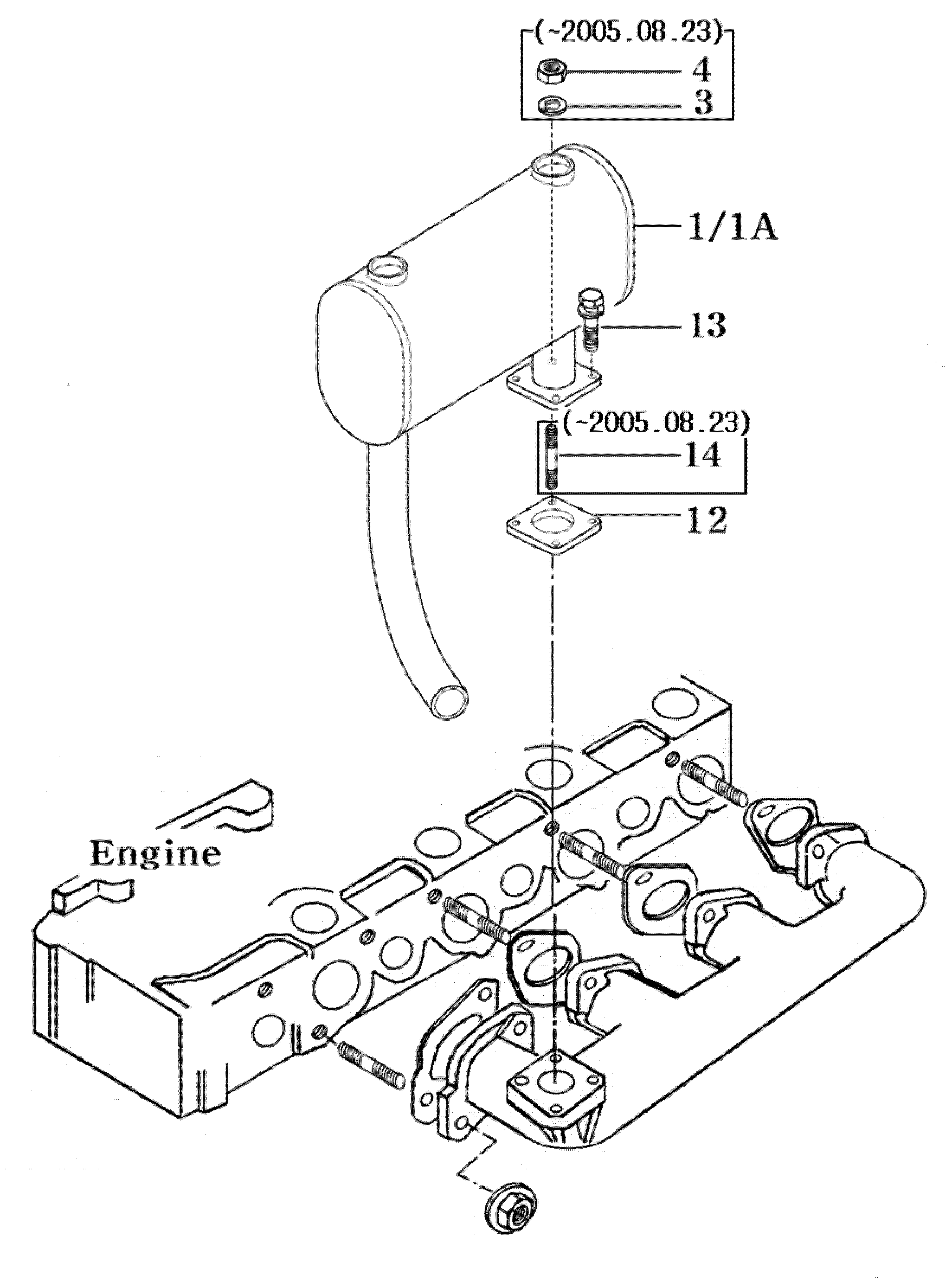 (~2005.08.23)
4
3
1/1A
13
(~2005.08.23)
14
12
Engine