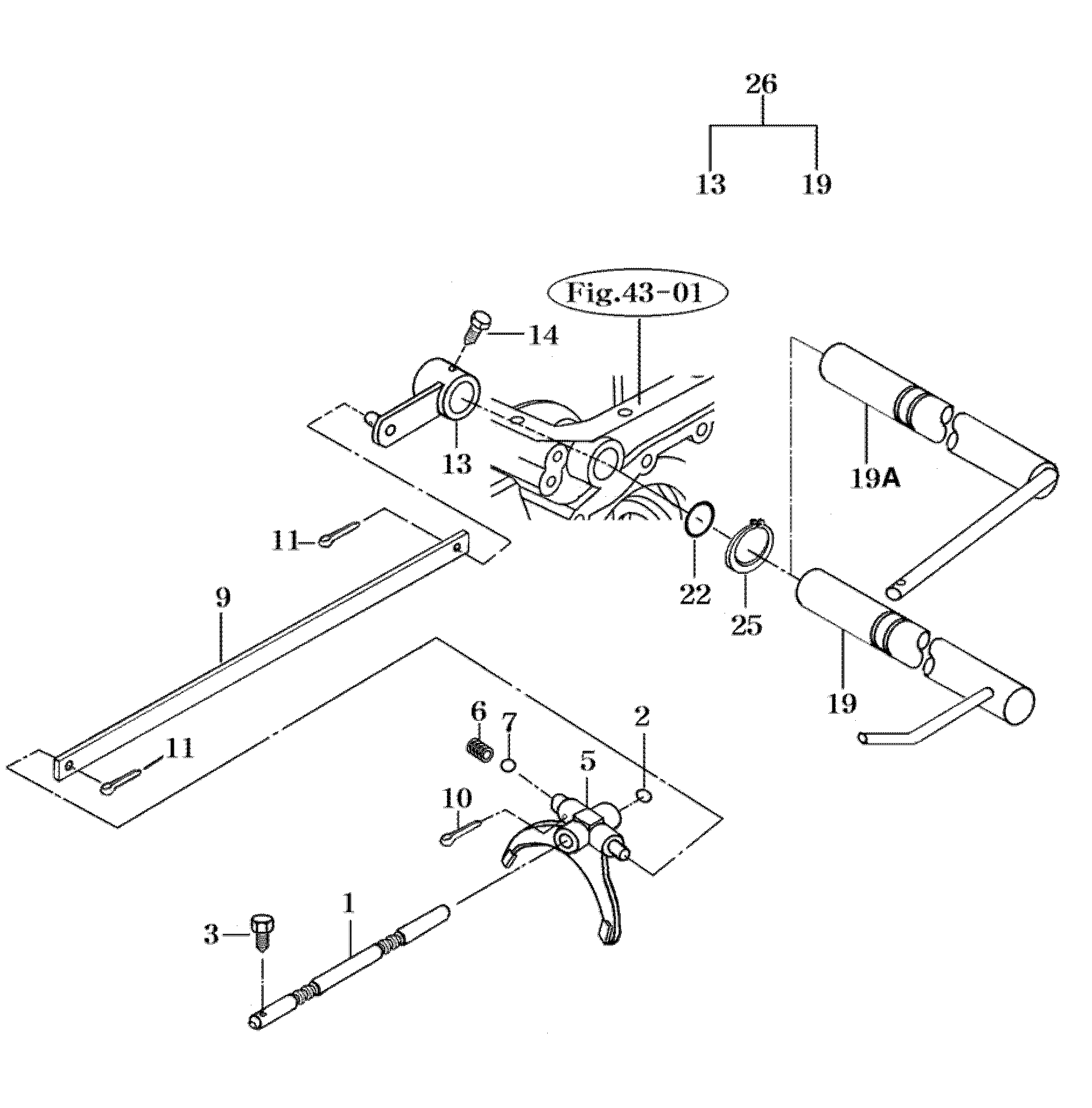 26

13

19

Fig.43-01

14

13

19A

11

22

25

9

19

6

7

2

11

5

10

1

3