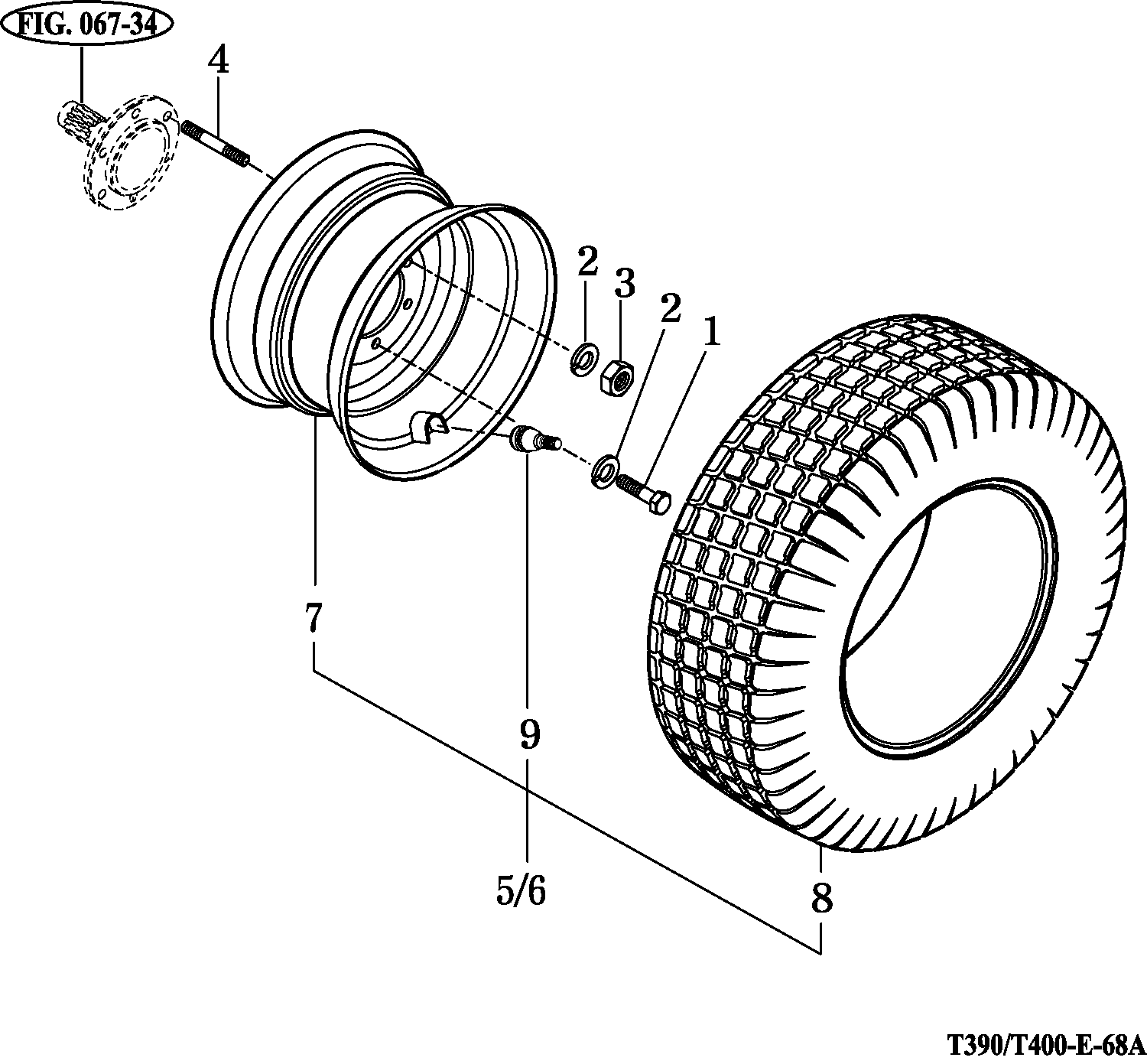 FIG. 067-34

4

2

3

2

1

7

9

5/6

8

T390/T400-E-68A