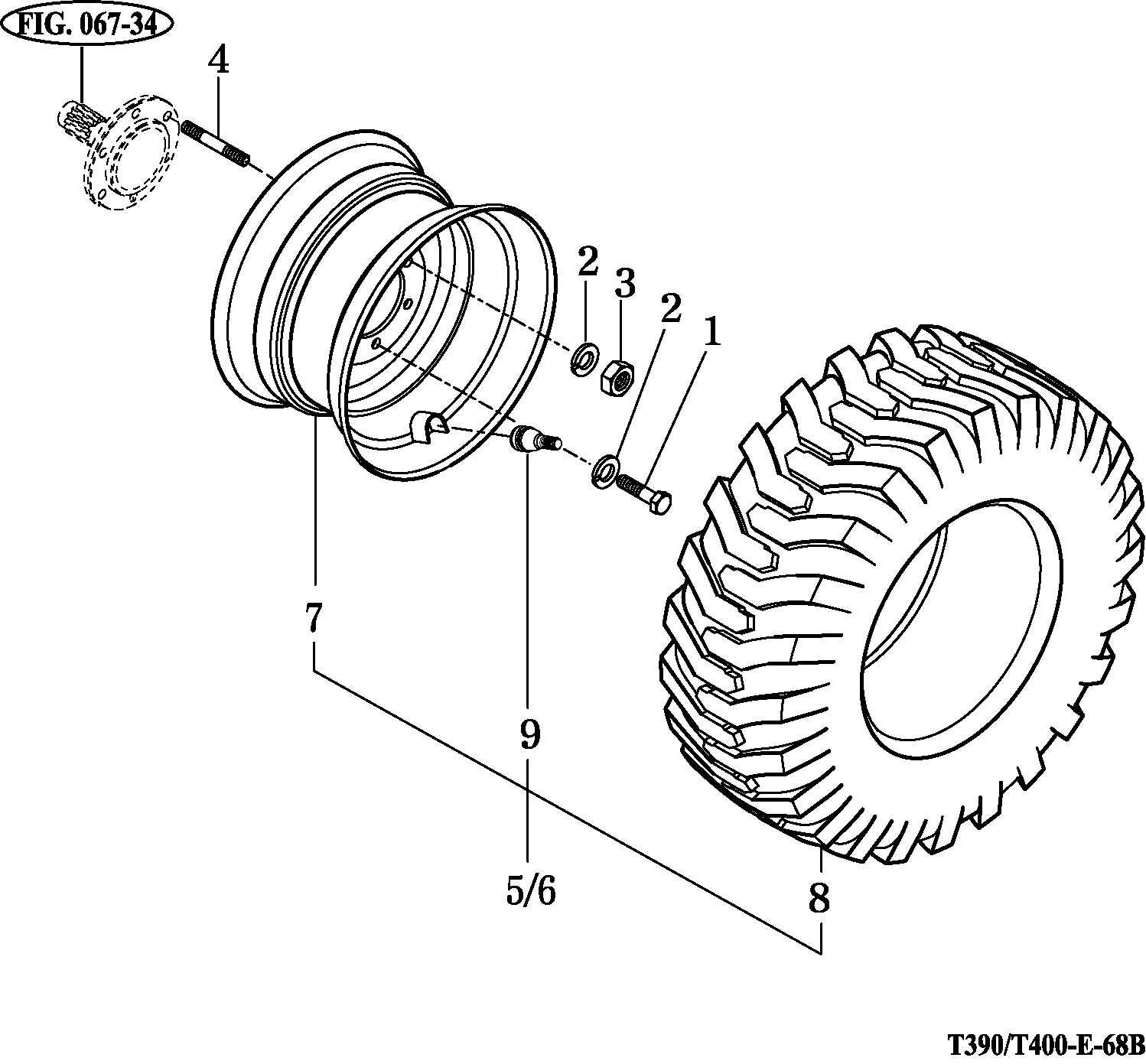 FIG. 067-34

4

2

3

2

1

7

9

5/6

8

T390/T400-E-68B