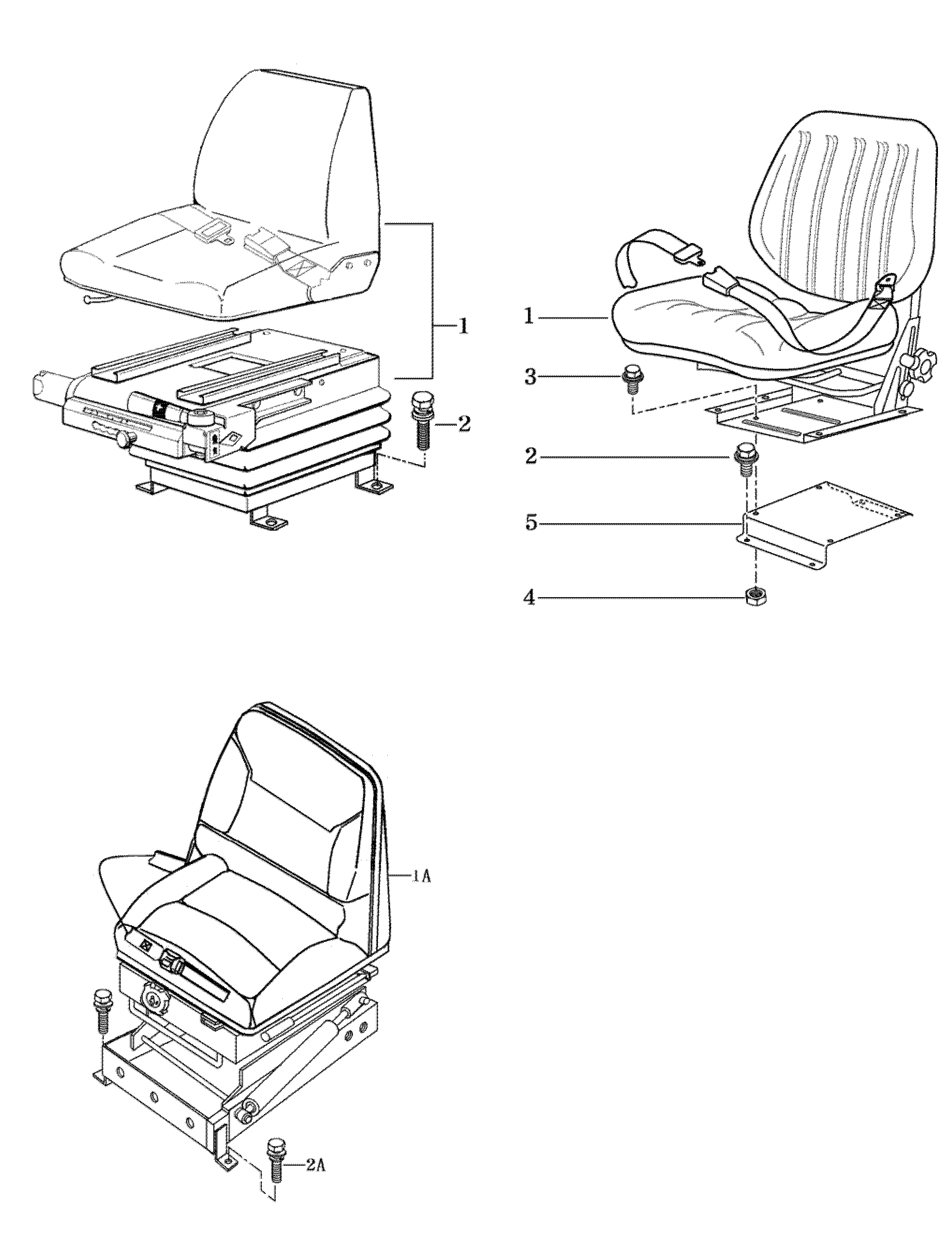 1
2
1
3
2
5
4
1A
2A