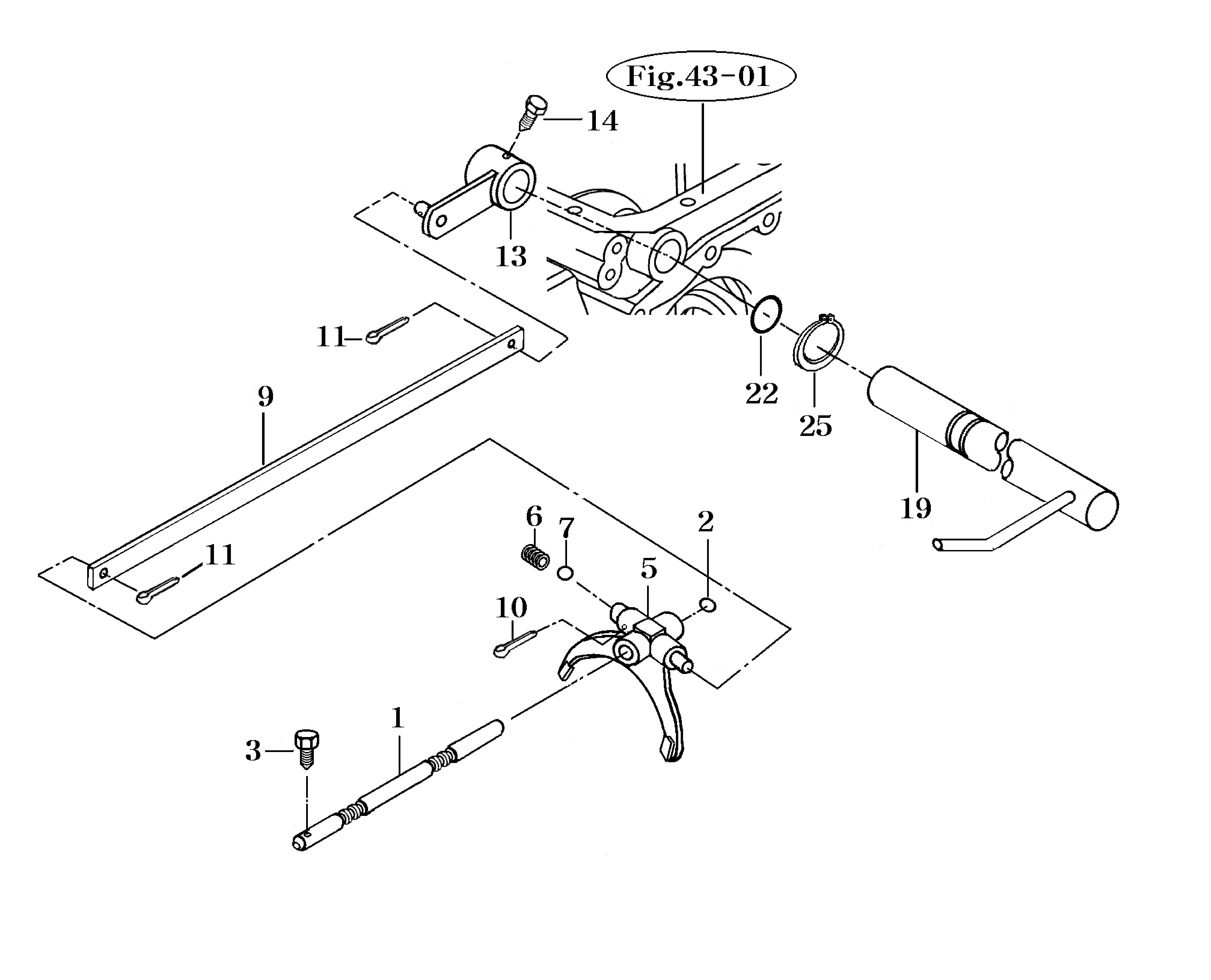 Fig.43-01

14

13

11

22

25

9

19

6

7

2

11

5

10

1

3