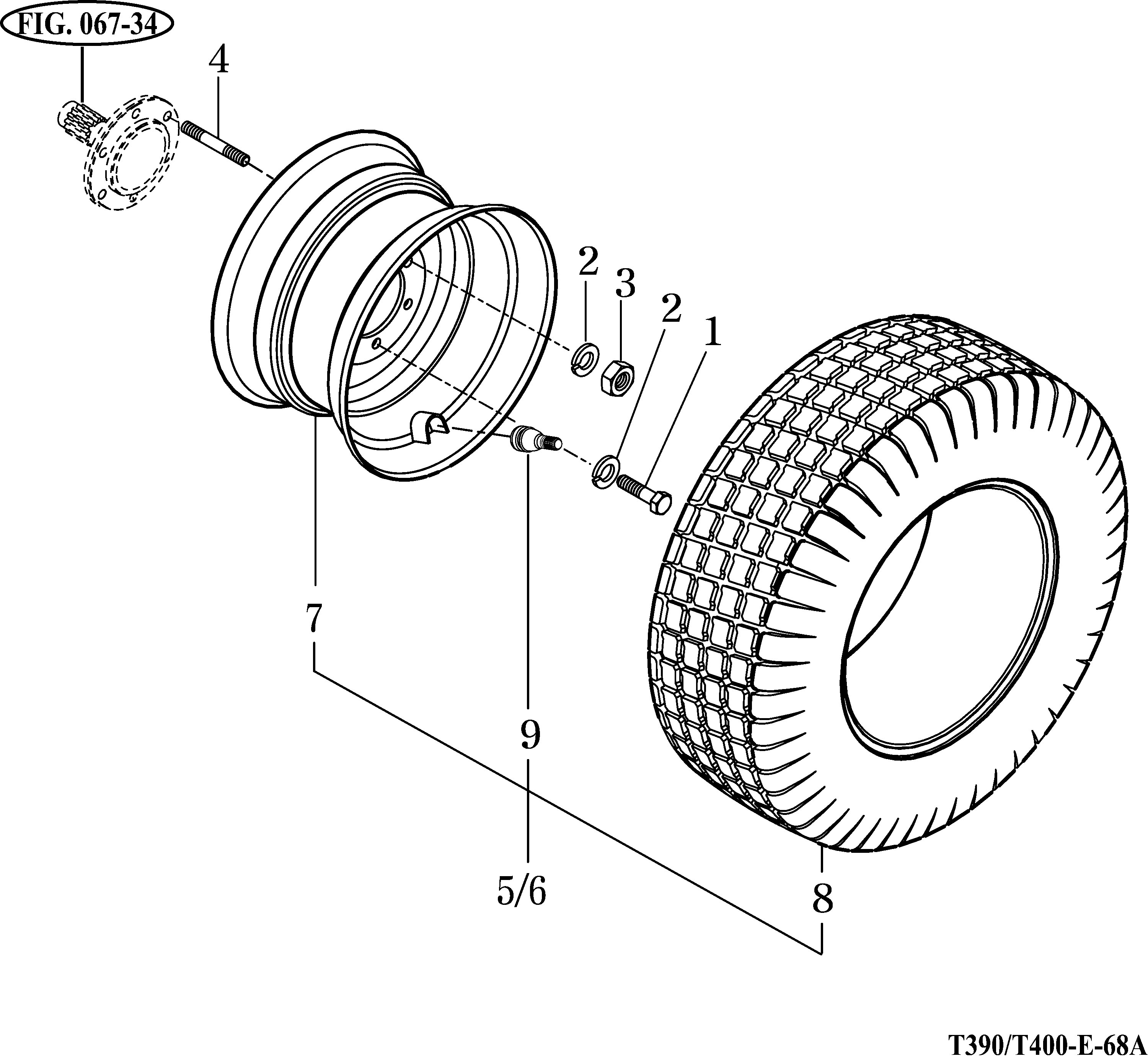 FIG. 067-34

4

2

3

2

1

7

9

5/6

8

T390/T400-E-68A