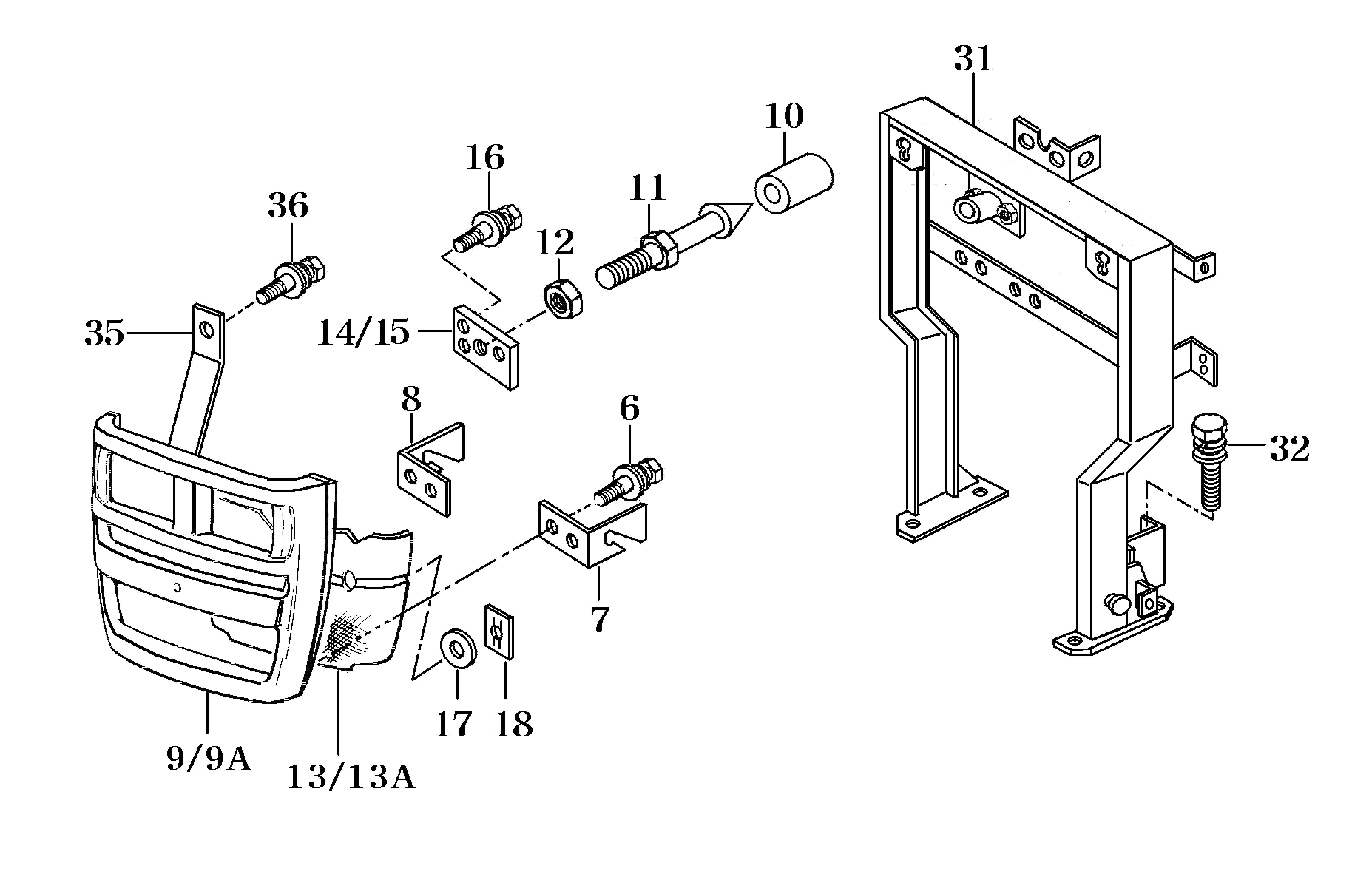 31
10
16
11
36
12
35
14/15
8
6
32
7
17
18
9/9A
13/13A