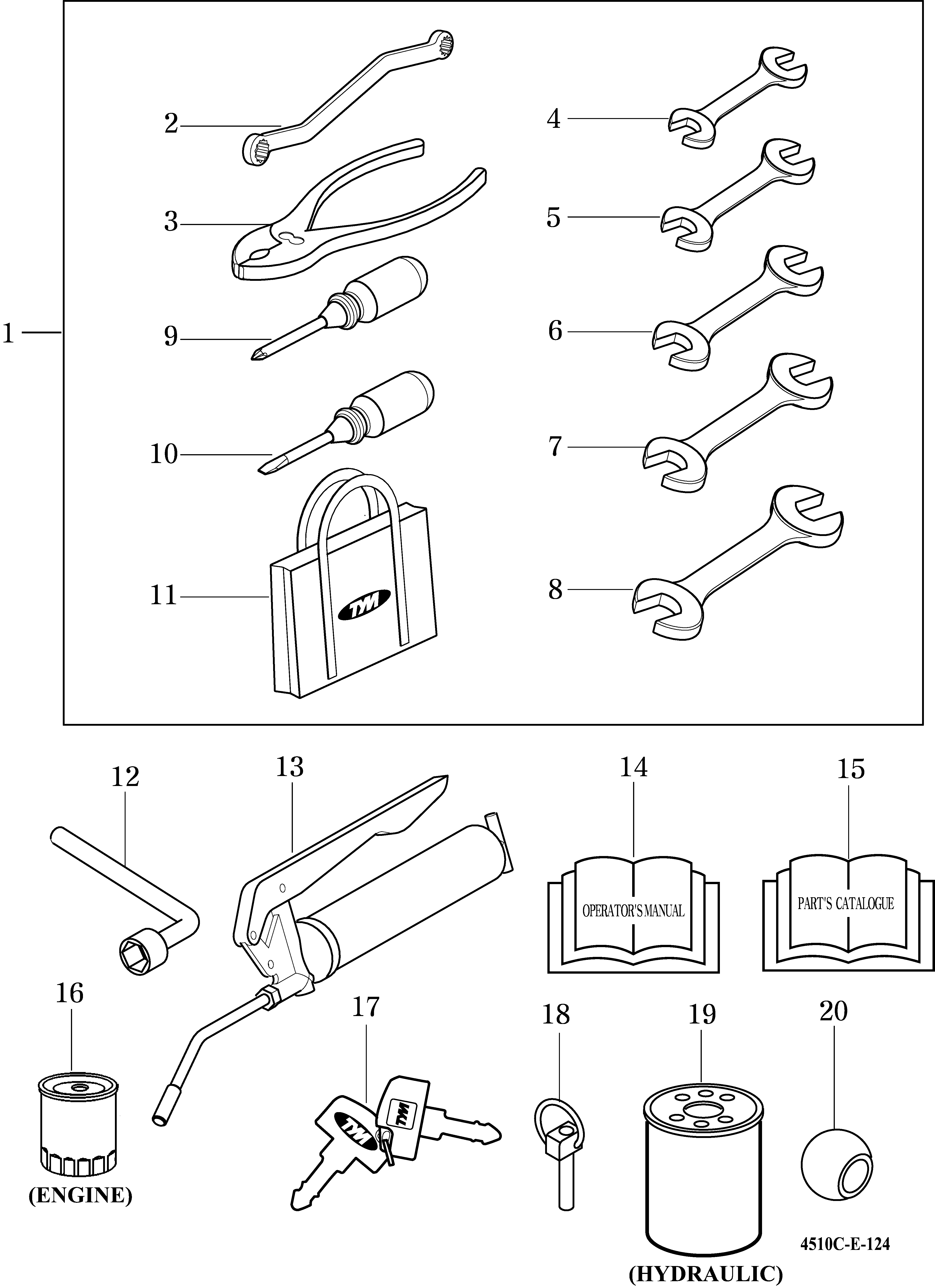 1
2
3
9
10
11
TYM
4
5
6
7
8
12
13
14
OPERATOR'S MANUAL
15
PART'S CATALOGUE
16
(ENGINE)
17
TYM
TYM
18
19
(HYDRAULIC)
20
4510C-E-124