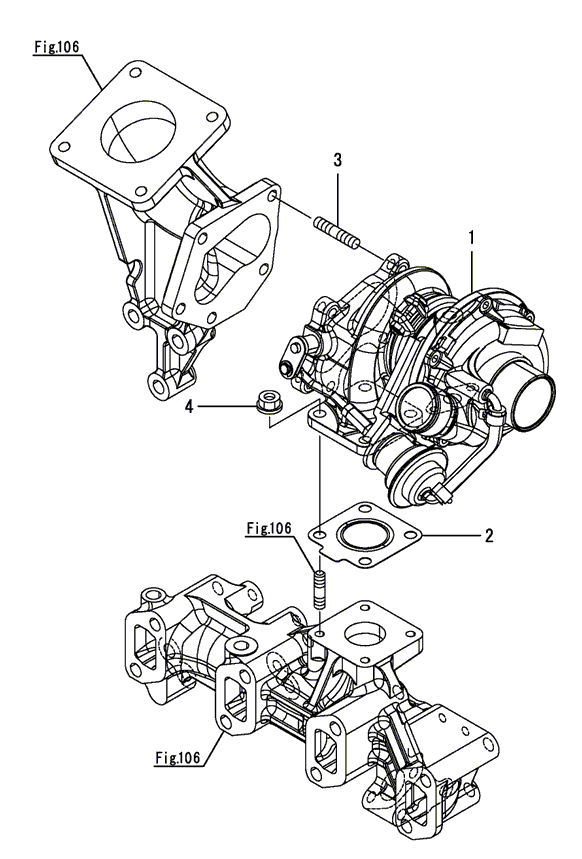 Fig.106

3

1

4

Fig.106

2

Fig.106