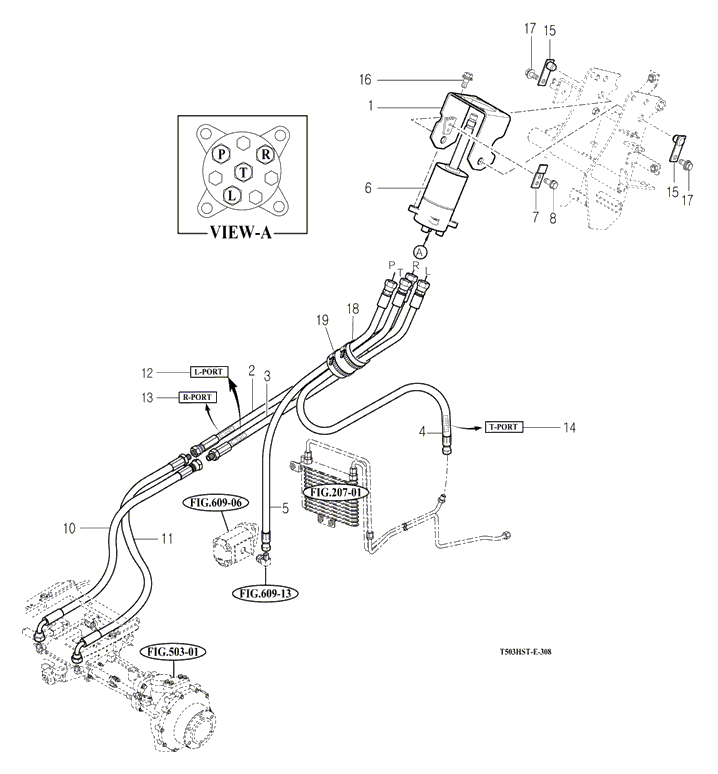 17
15
16
1
P
R
T
L
VIEW-A
6
15
17
7
8
A
P
T
R
L
19
18
12
L-PORT
2
3
13
R-PORT
4
T-PORT
14
FIG.609-06
5
FIG.207-01
10
11
FIG.609-13
FIG.503-01
T503HST-E-308