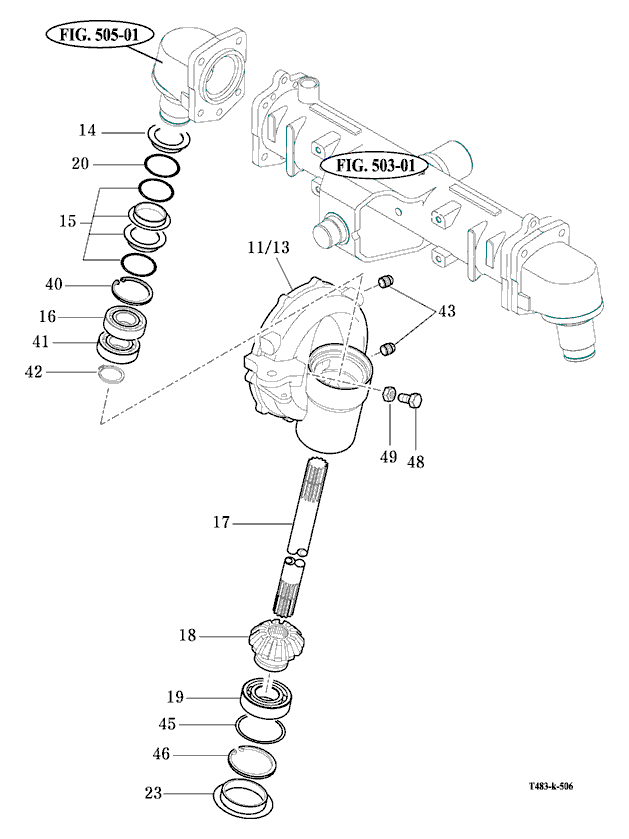 FIG. 505-01
14
20
15
40
16
41
42
FIG. 503-01
11/13
43
49
48
17
18
19
45
46
23
T483-k-506