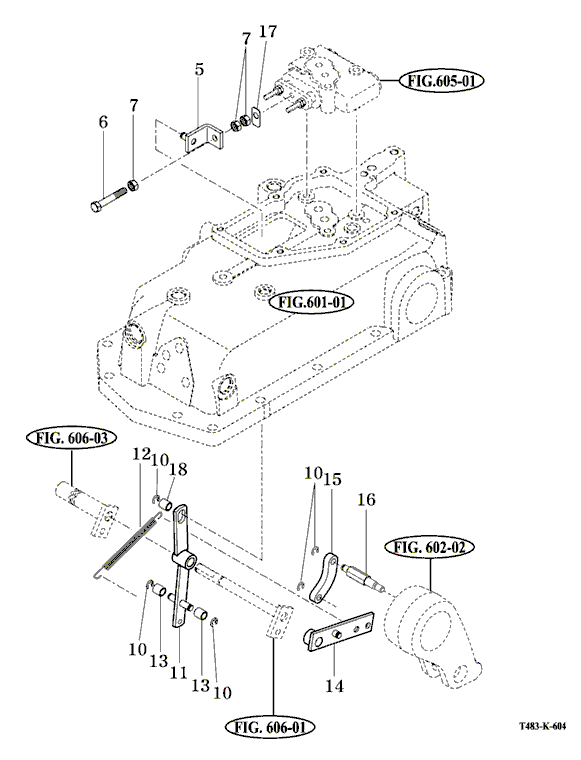 7 17
5
FIG.605-01
6 7
FIG.601-01
FIG. 606-03
12 10 18
10 15
16
FIG. 602-02
10 13 11 13 10
14
FIG. 606-01
T483-K-604