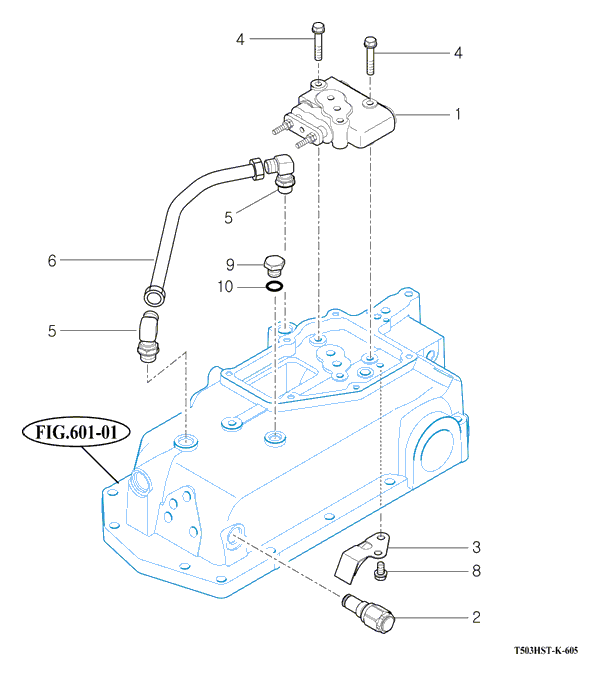 4
4
1
5
6
9
10
5
FIG.601-01
3
8
2
T503HST-K-605