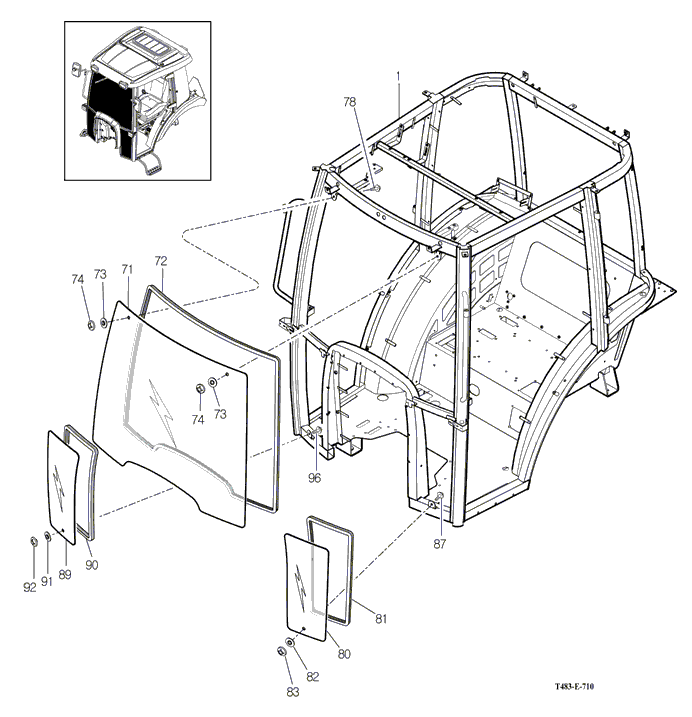 1
78
74
73
71
72
74
73
96
87
92
91
89
90
81
80
82
83
T483-E-710