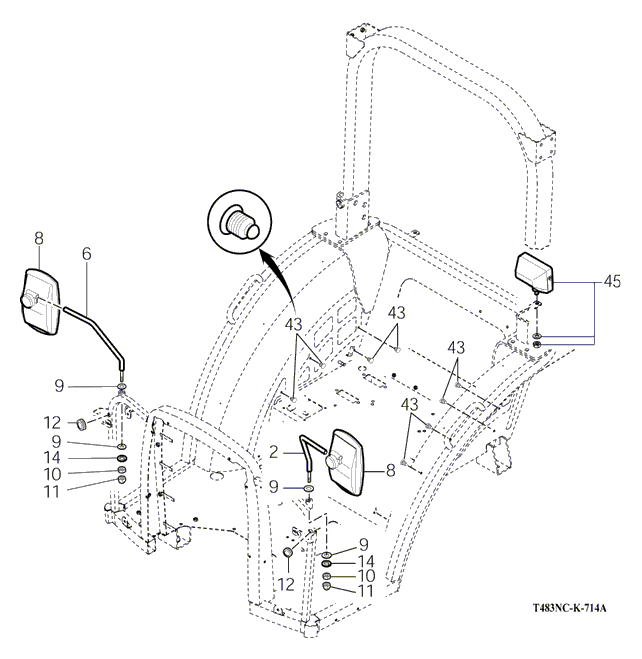 8
6
45
43
43
43
43
9
12
9
14
10
11
2
8
9
9
14
10
11
12
T483NC-K-714A