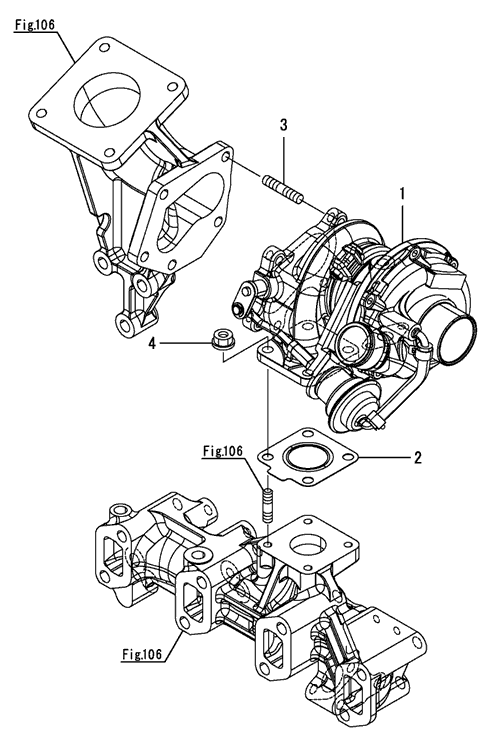 Fig.106

3

1

4

Fig.106

2

Fig.106