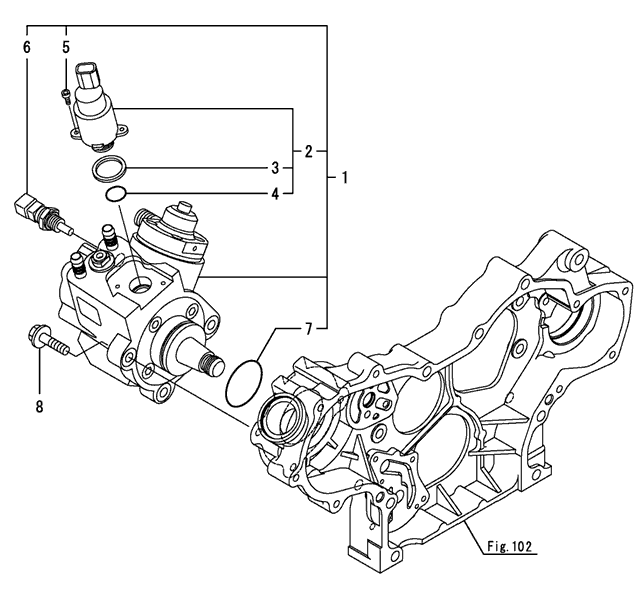 6
5
2
3
4
1
7
8
Fig. 102