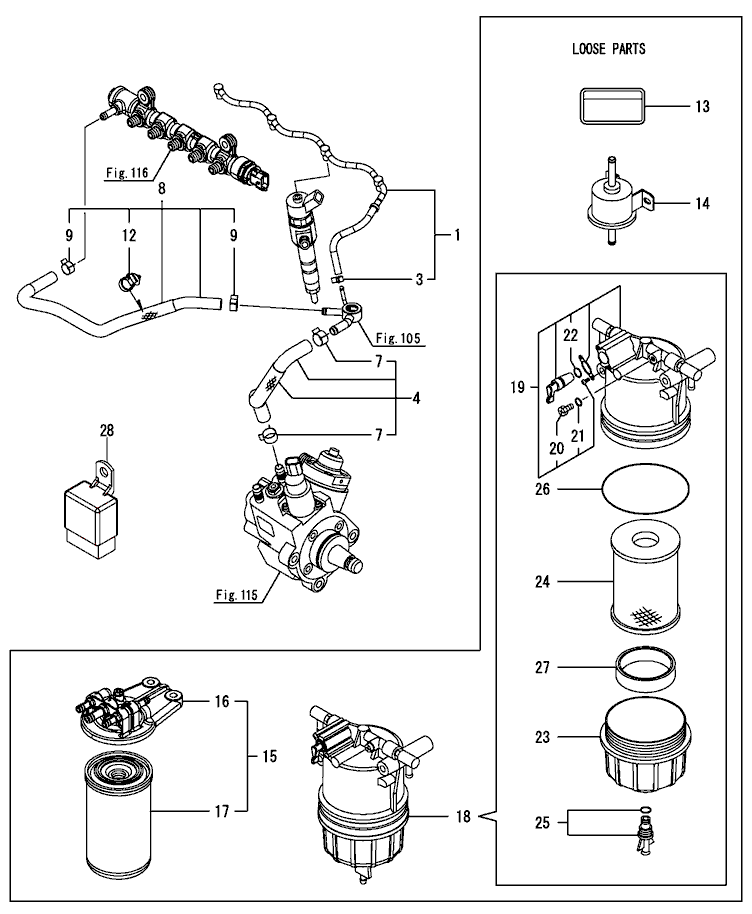 LOOSE PARTS
13
14
Fig. 116
8
9
12
9
1
3
Fig. 105
7
4
7
28
Fig. 115
22
19
20
21
26
24
27
23
25
16
15
17
18