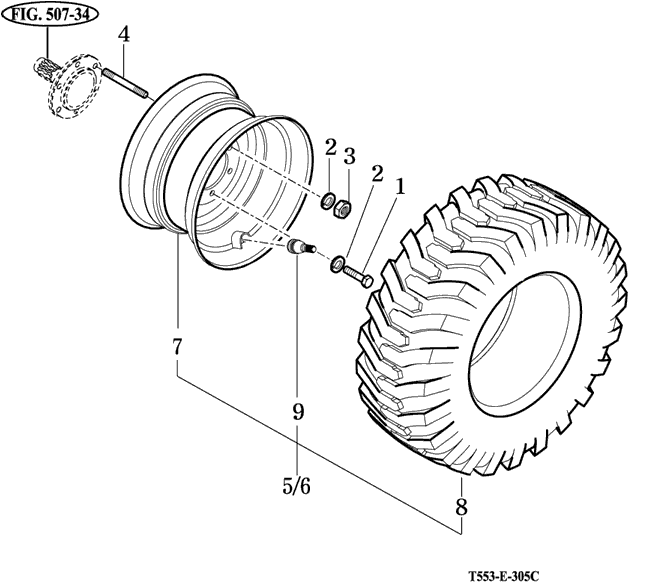 FIG. 507-34

4

2
3
2
1

7

9

5/6

8

T553-E-305C