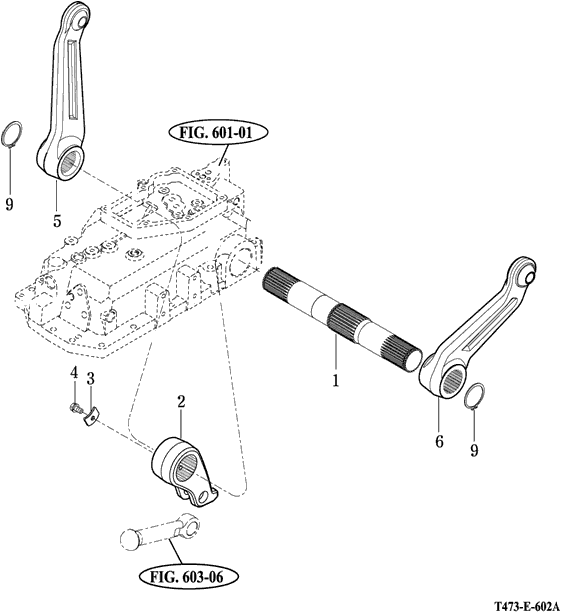 FIG. 601-01

9

5

1

4

3

2

6

9

FIG. 603-06

T473-E-602A