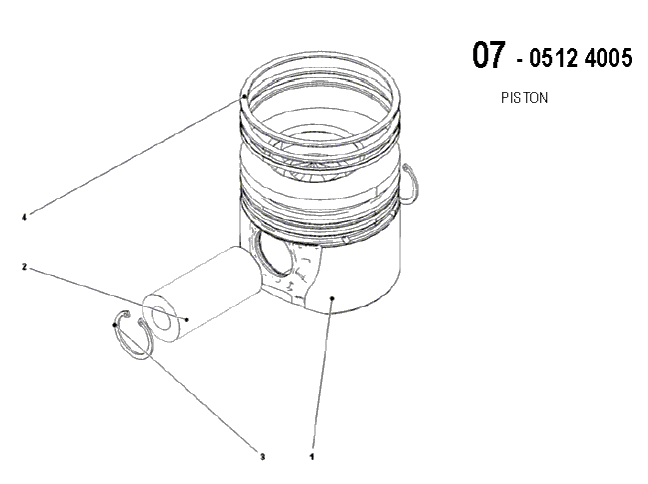 07 - 0512 4005

PISTON

4

2

3

1