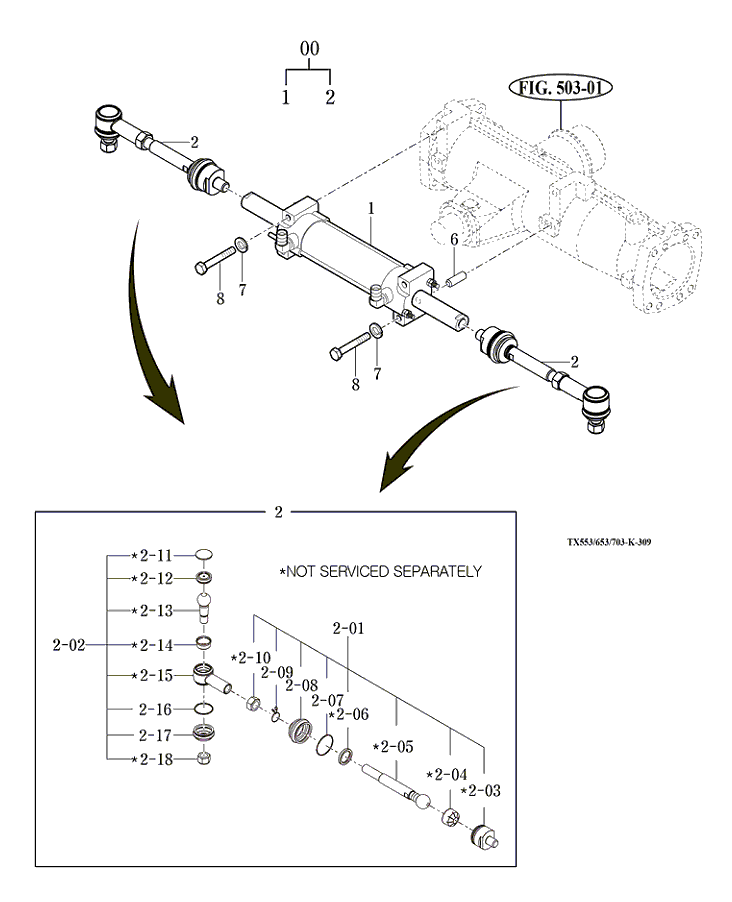 00
1
2
FIG. 503-01
2
1
6
8
7
8
7
2
2
TX553/653/703-K-309
*NOT SERVICED SEPARATELY
*2-11
*2-12
*2-13
2-02
*2-14
*2-15
2-16
2-17
*2-18
2-01
*2-10
2-09
2-08
2-07
*2-06
*2-05
*2-04
*2-03