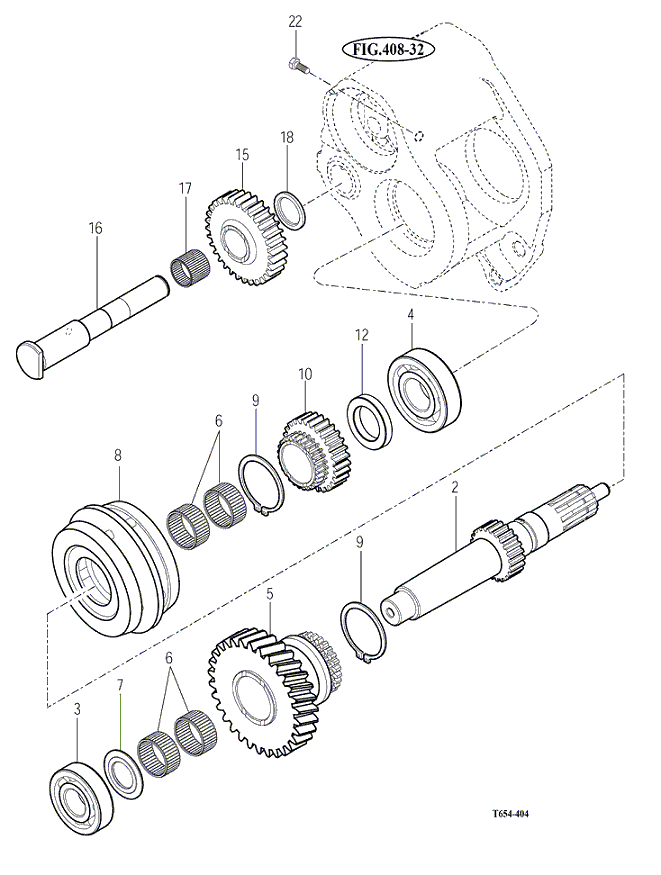 22
FIG.408-32
18
15
17
16
4
12
10
9
6
8
2
9
5
6
7
3
T654-404