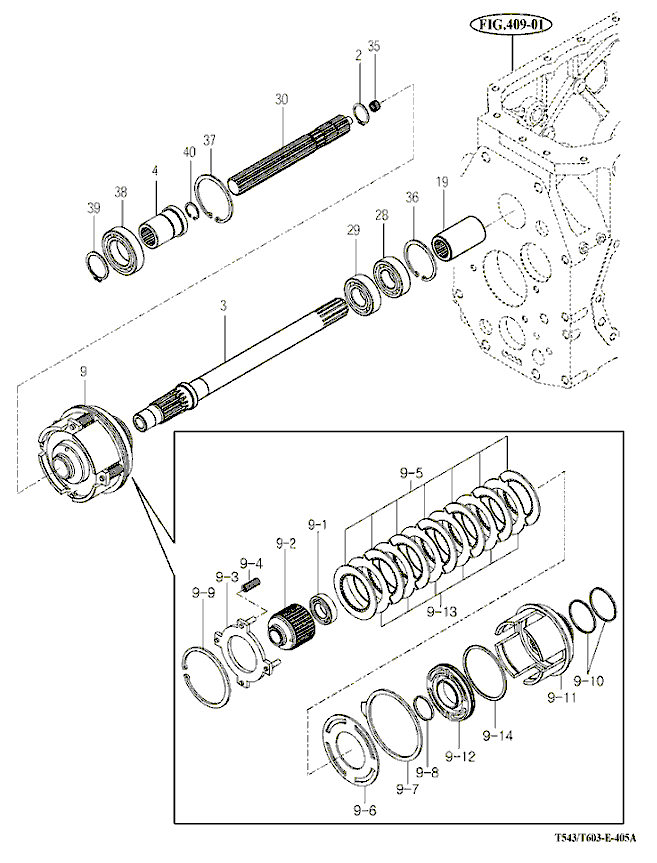 FIG.409-01

2
35
30
37
40
4
38
39
19
36
28
29
3
9
9-5
9-1
9-2
9-4
9-3
9-9
9-13
9-10
9-11
9-14
9-12
9-8
9-7
9-6

T543/T603-E-405A