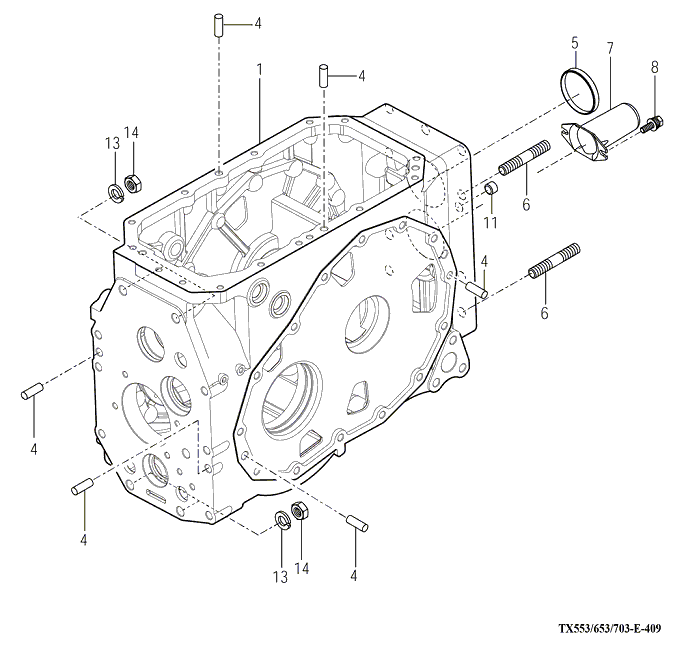 4
1
4
5
7
8
13
14
6
11
4
6
4
4
13
14
4
TX553/653/703-E-409