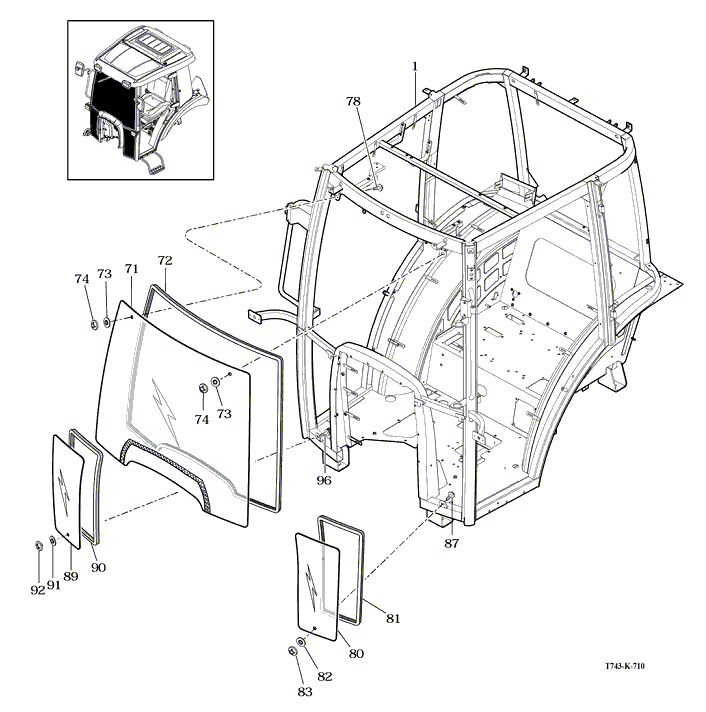 1
78
74
73
71
72
74
73
96
87
92
91
89
90
81
80
82
83
T743-K-710